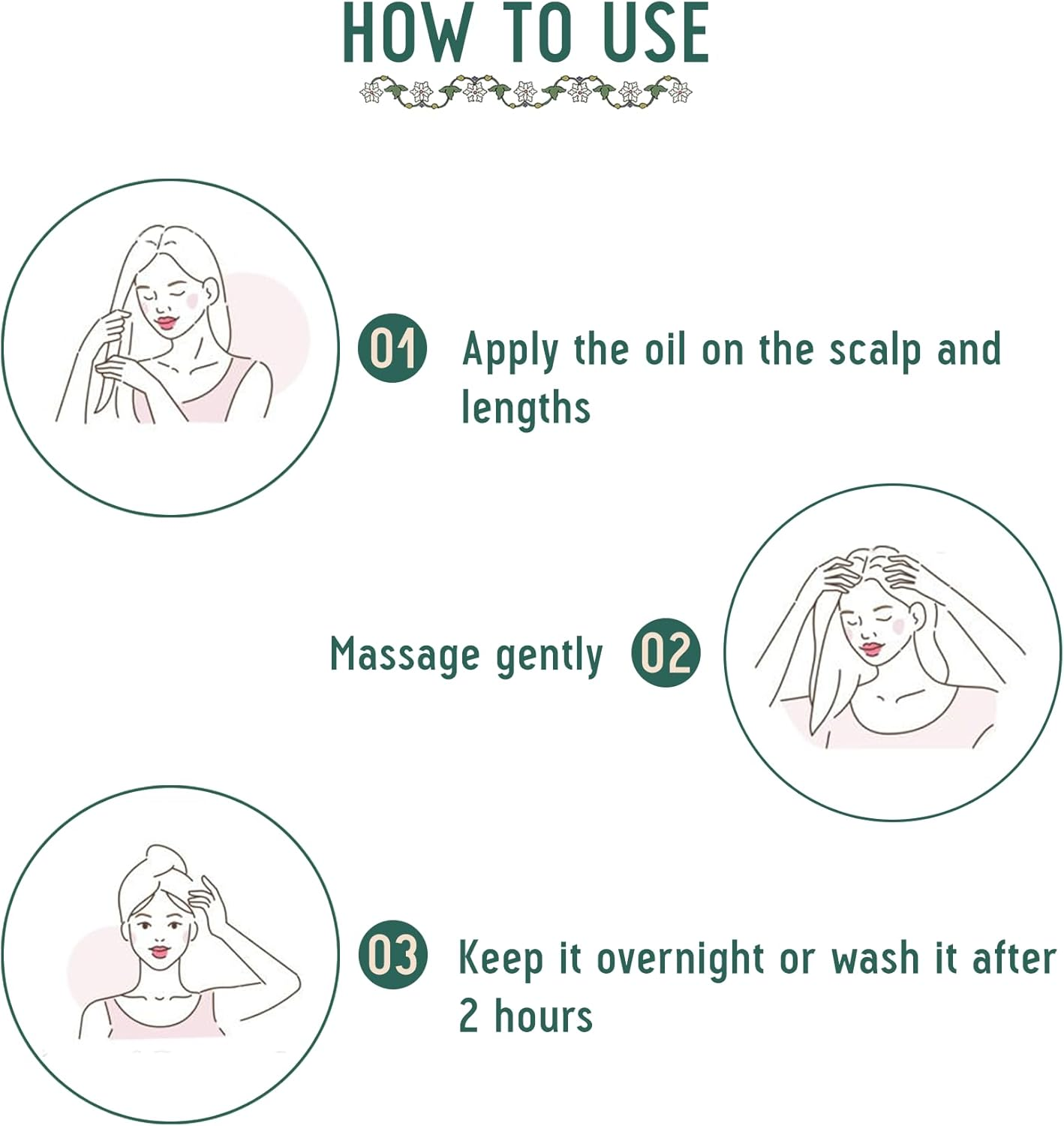 HOW TO USE

01 Apply the oil on the scalp and lengths

Massage gently 02

03 Keep it overnight or wash it after 2 hours