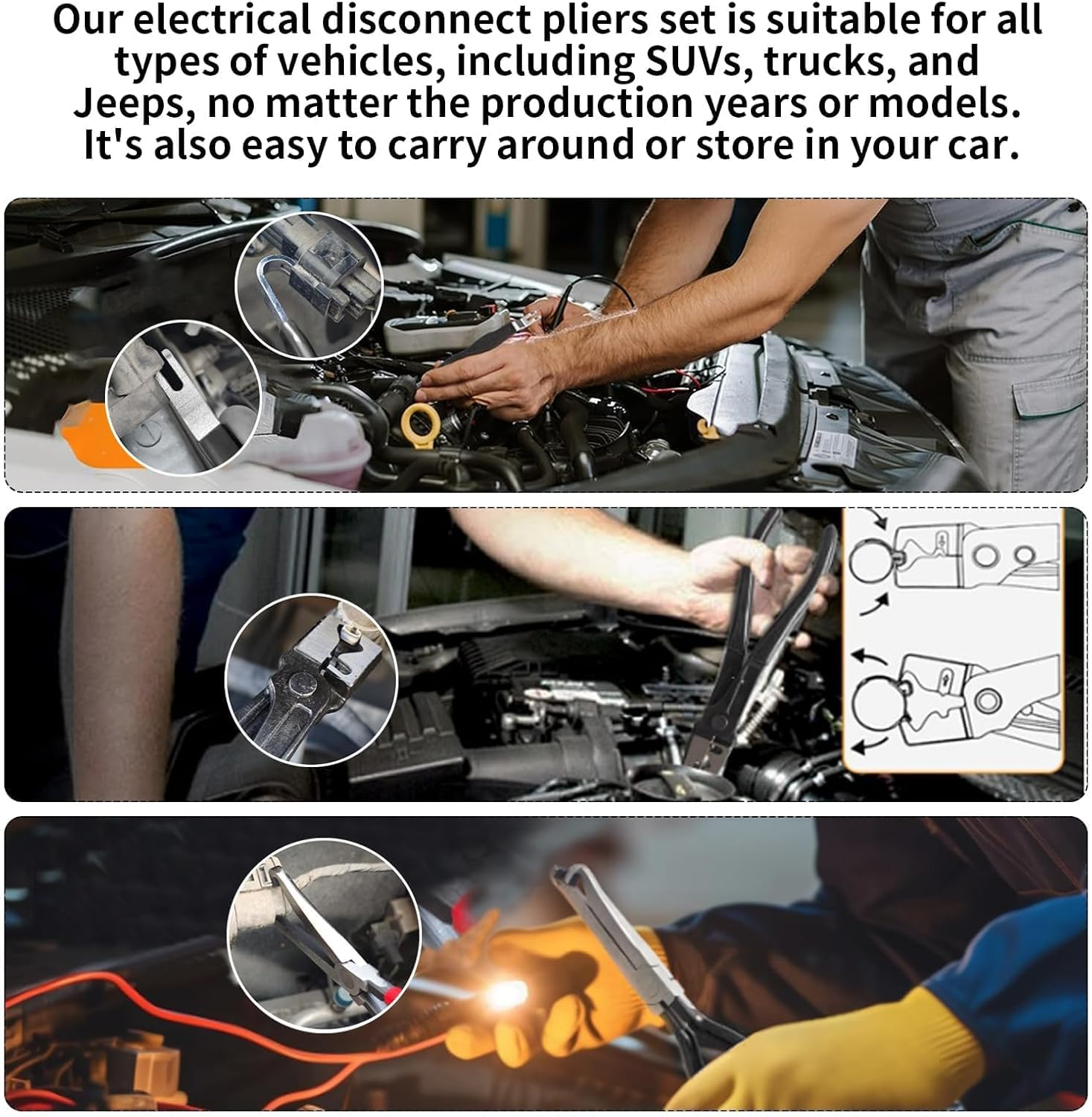 Our electrical disconnect pliers set is suitable for all types of vehicles, including SUVs, trucks, and Jeeps, no matter the production years or models. It's also easy to carry around or store in your car.