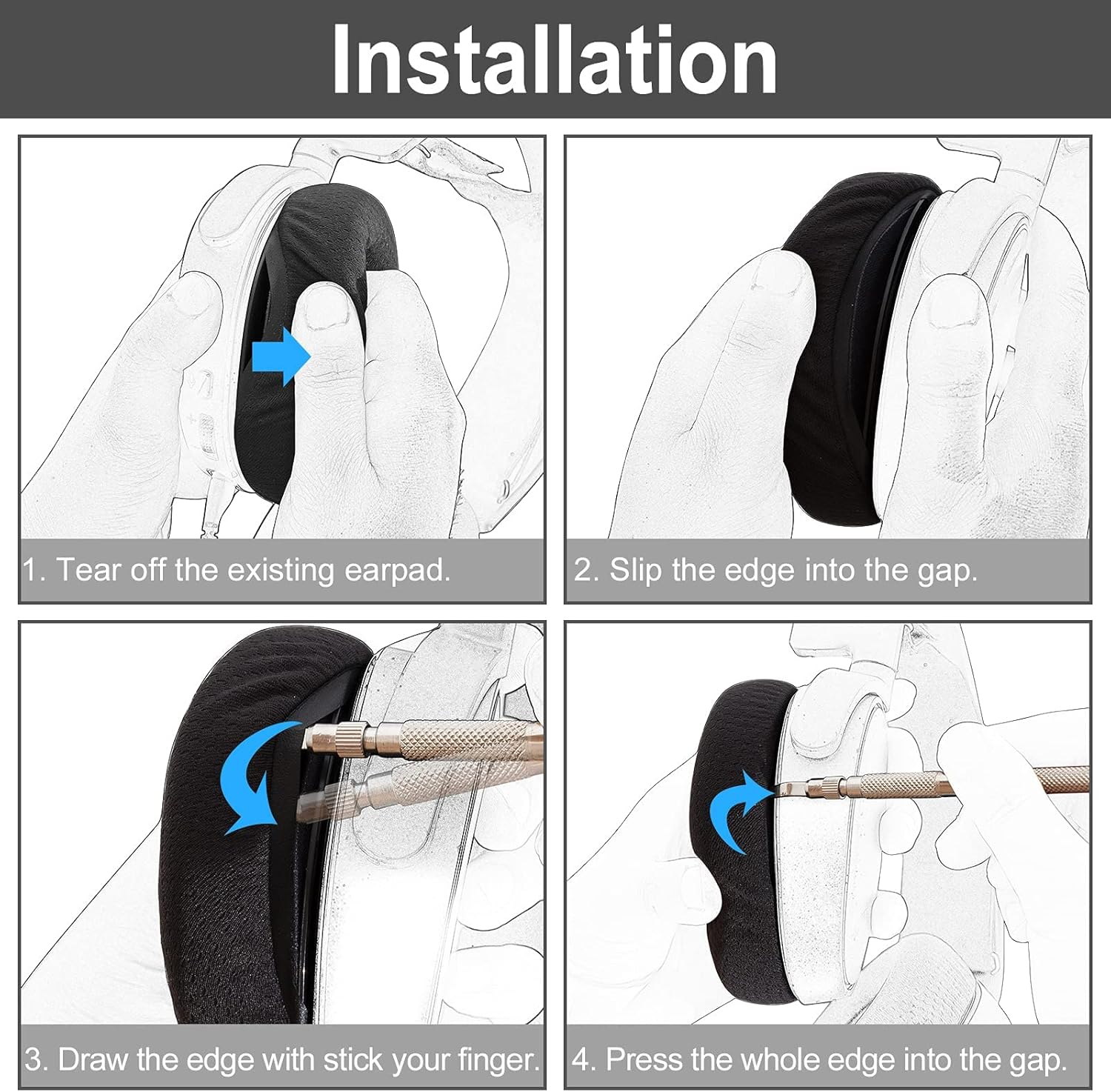 Installation

1. Tear off the existing earpad.

2. Slip the edge into the gap.

3. Draw the edge with stick your finger.

4. Press the whole edge into the gap.