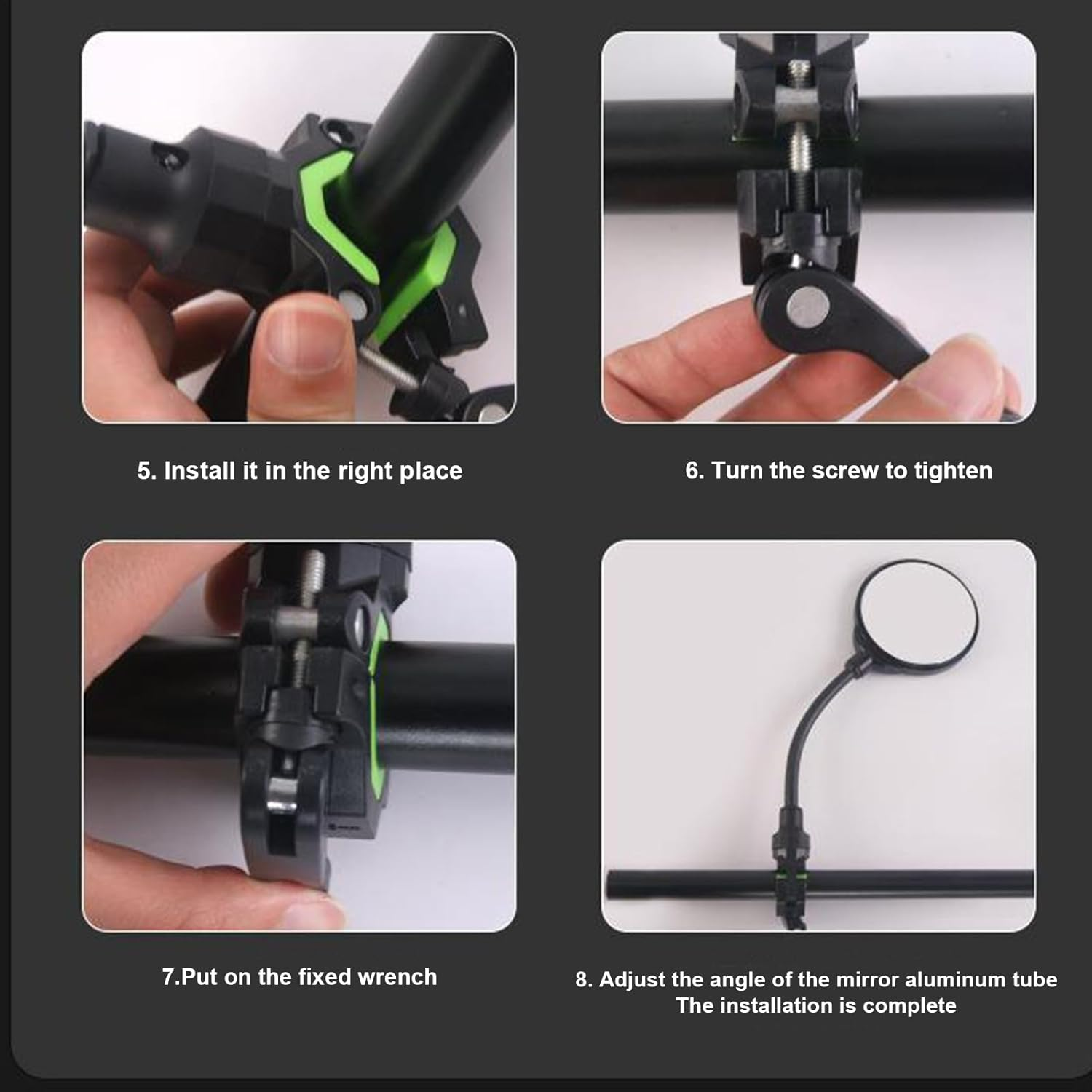 5. Install it in the right place

6. Turn the screw to tighten

7.Put on the fixed wrench

8. Adjust the angle of the mirror aluminum tube
The installation is complete