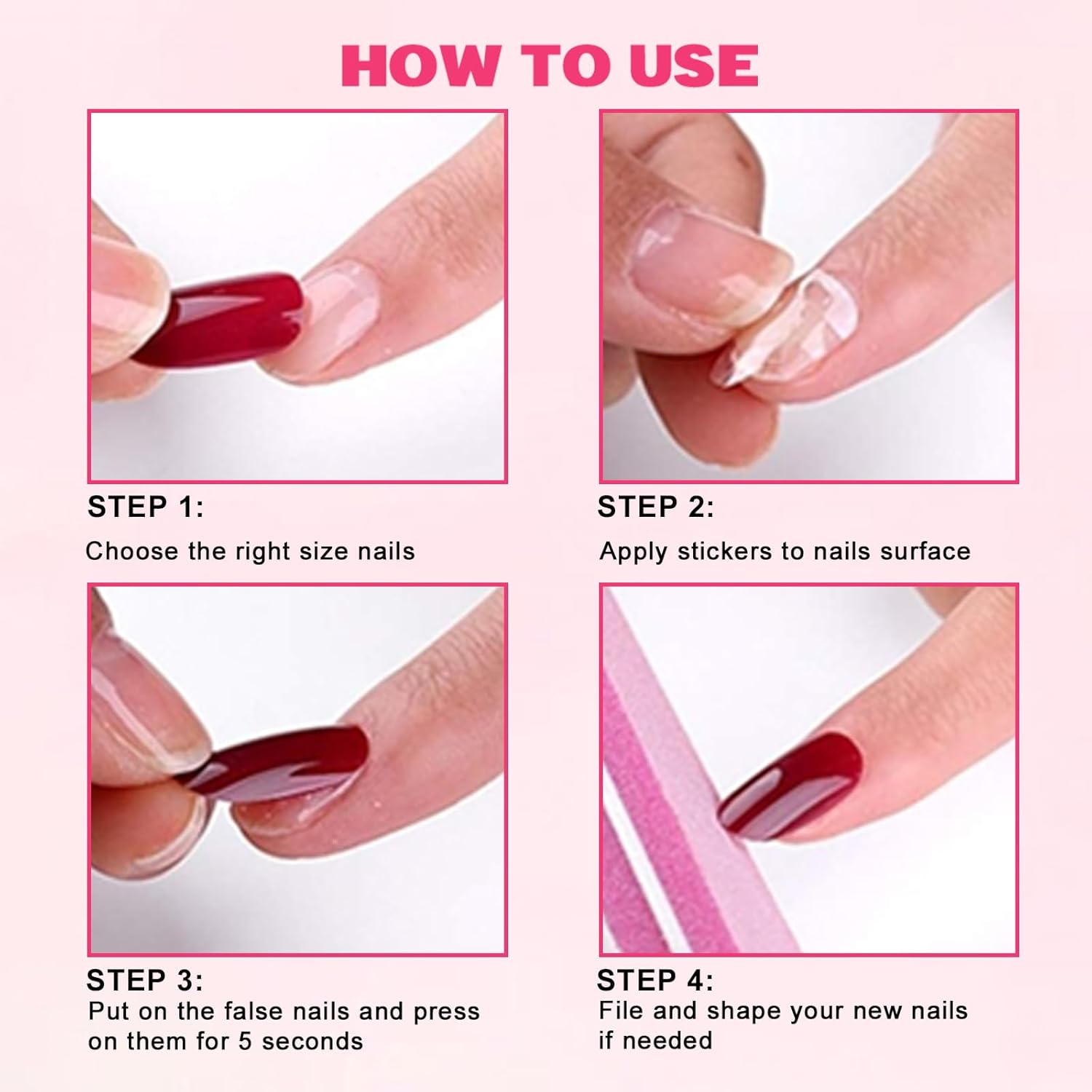 HOW TO USE

STEP 1:
Choose the right size nails

STEP 2:
Apply stickers to nails surface

STEP 3:
Put on the false nails and press on them for 5 seconds

STEP 4:
File and shape your new nails if needed