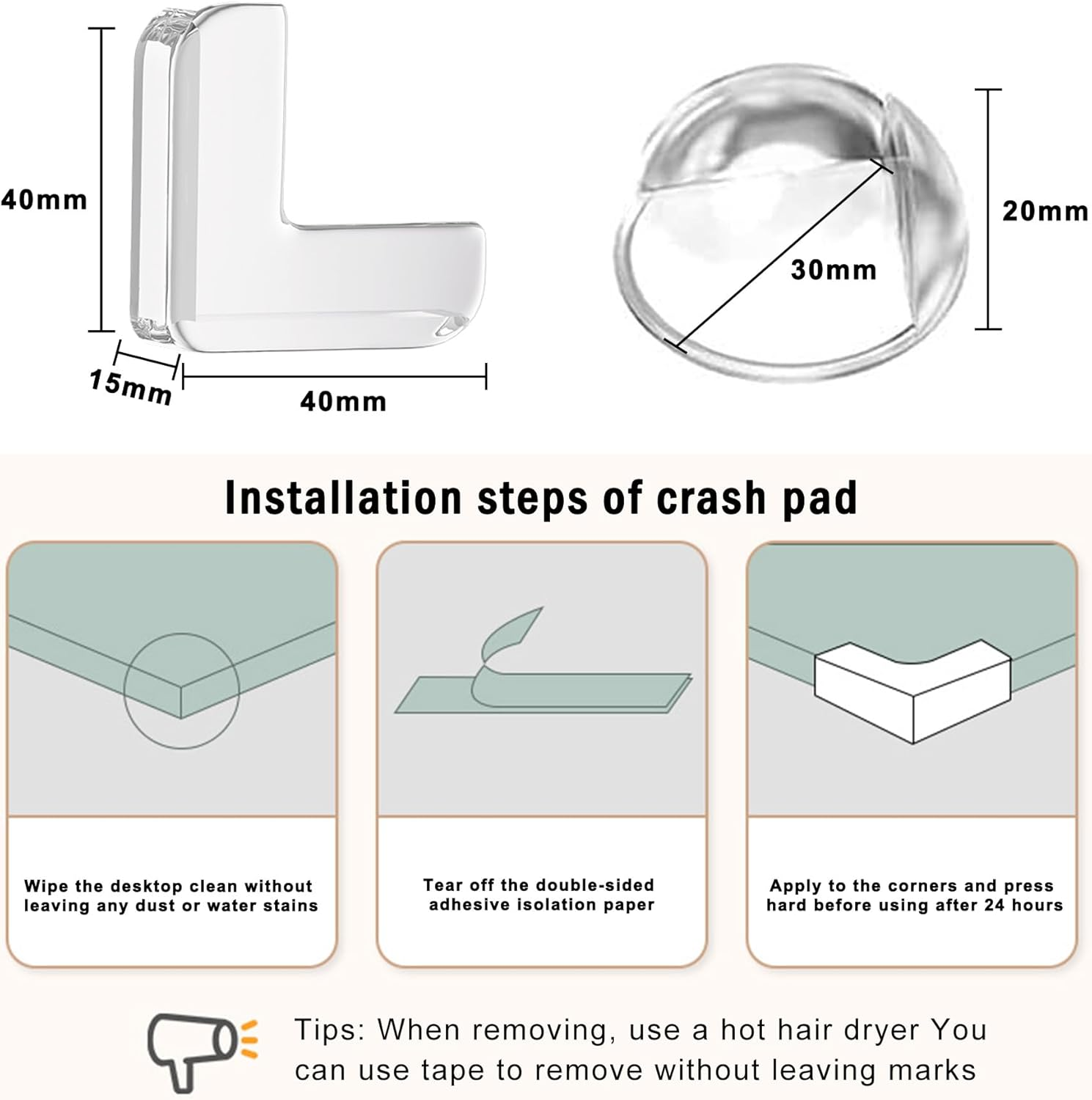 40mm

15mm

40mm

30mm

20mm

Installation steps of crash pad

Wipe the desktop clean without leaving any dust or water stains

Tear off the double-sided adhesive isolation paper

Apply to the corners and press hard before using after 24 hours

Tips: When removing, use a hot hair dryer You can use tape to remove without leaving marks