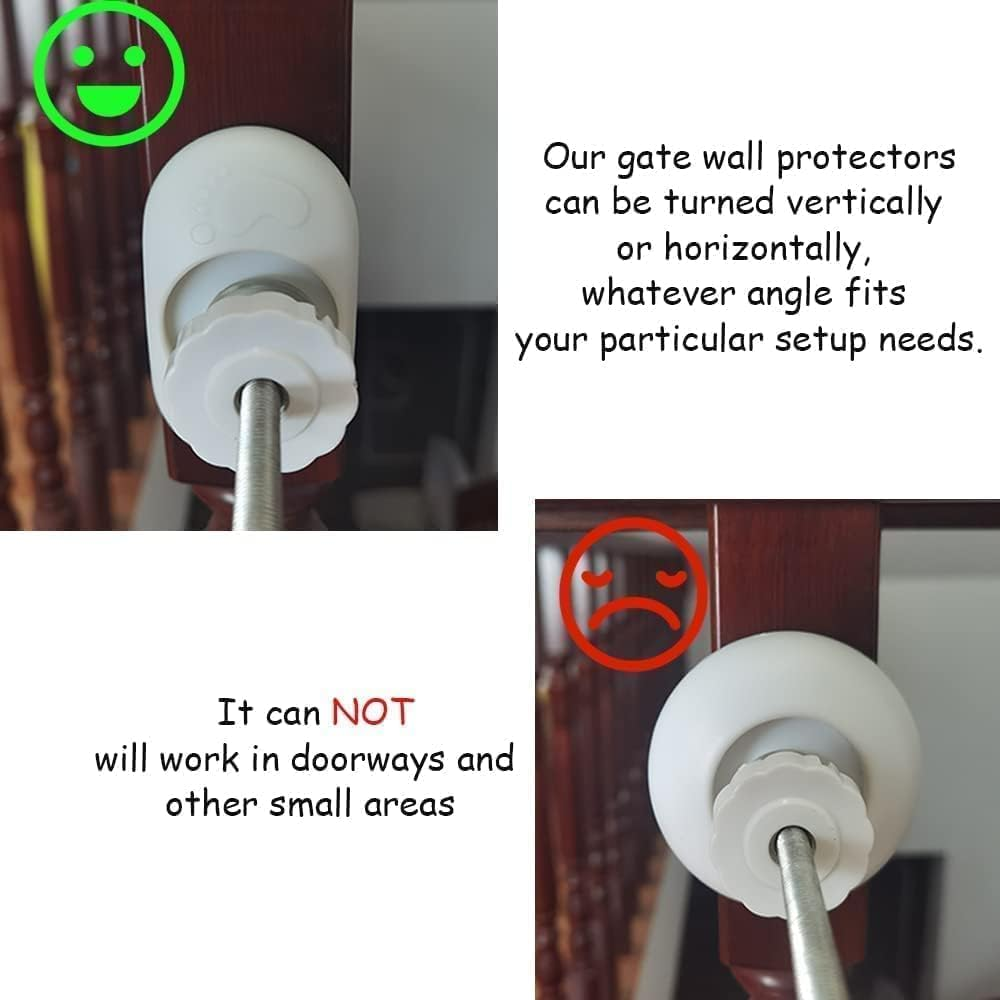 Our gate wall protectors can be turned vertically or horizontally, whatever angle fits your particular setup needs.

It can NOT will work in doorways and other small areas