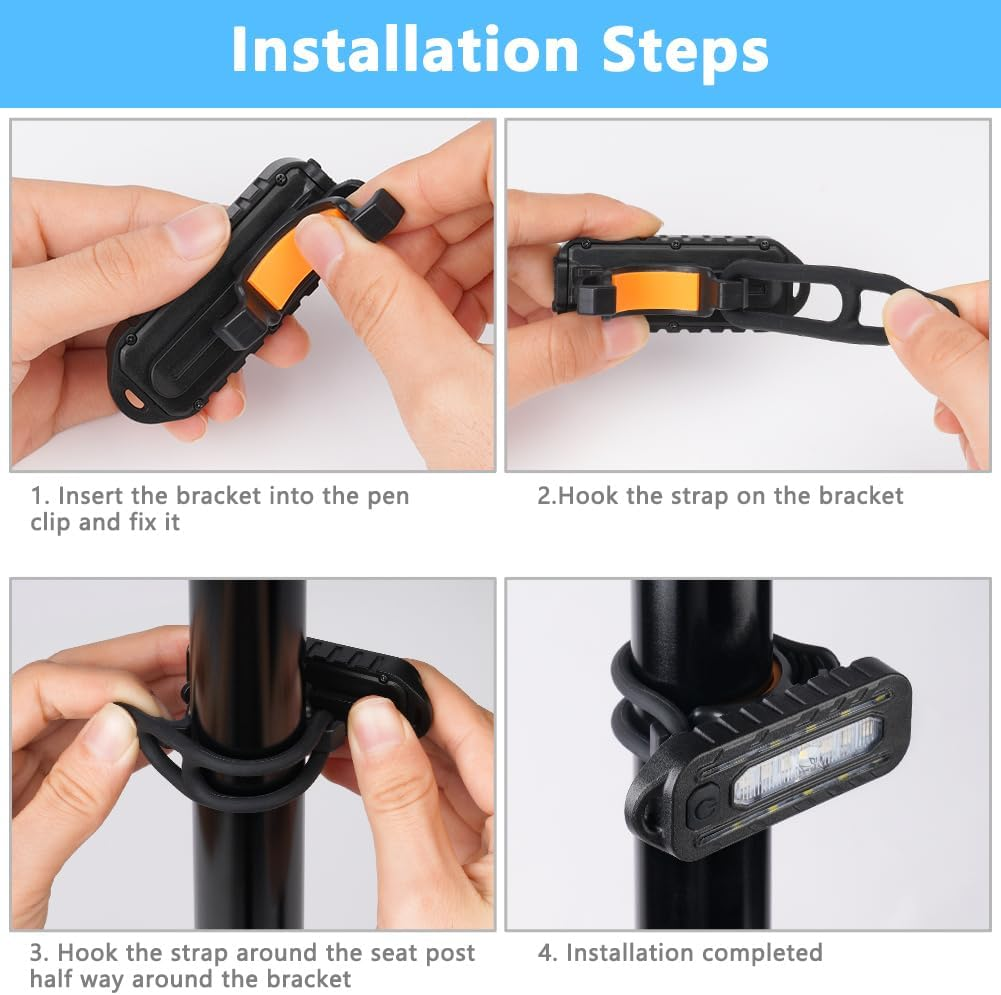 Installation Steps

1. Insert the bracket into the pen clip and fix it

2.Hook the strap on the bracket

3. Hook the strap around the seat post half way around the bracket

4. Installation completed