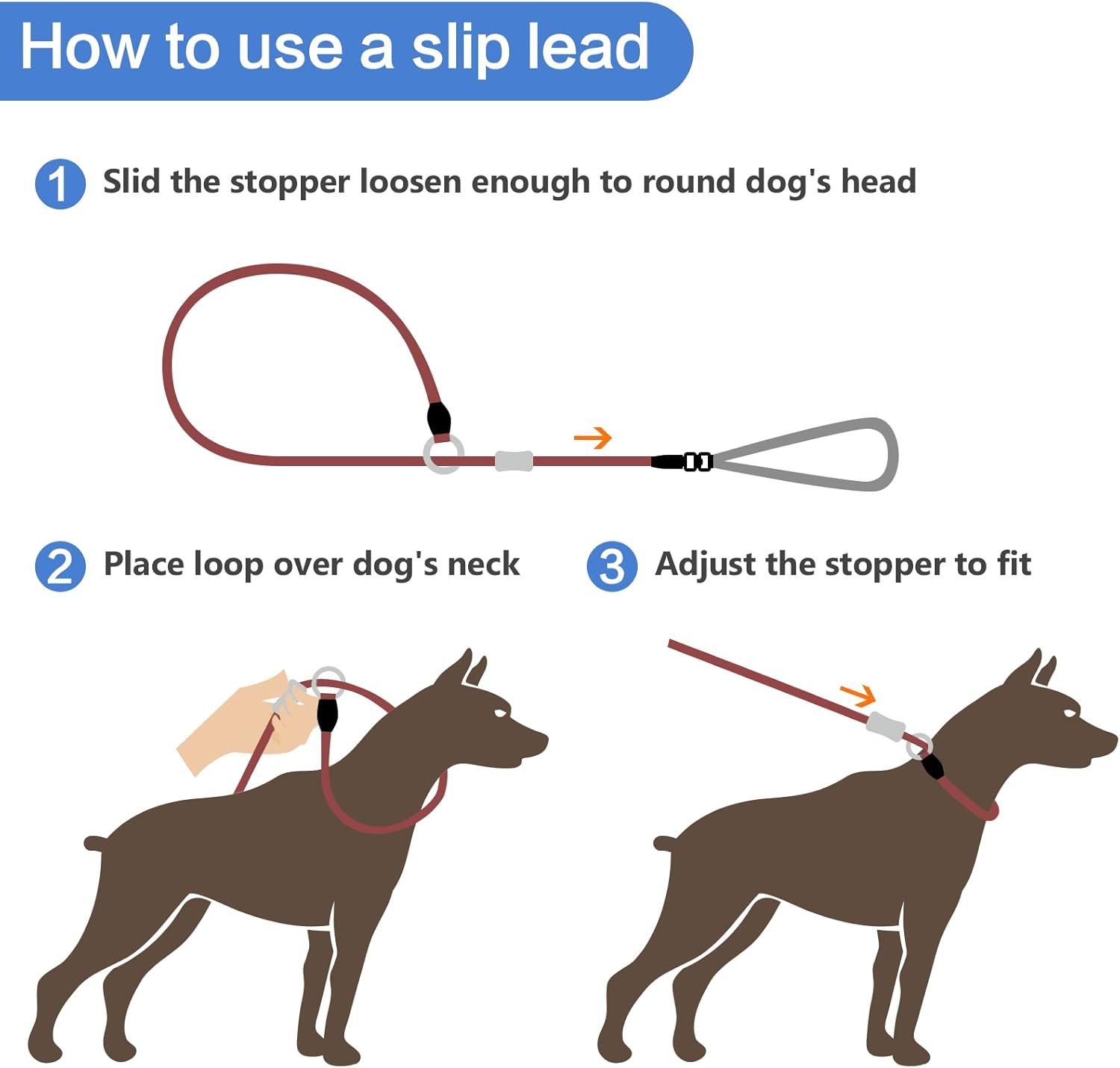 How to use a slip lead

1 Slid the stopper loosen enough to round dog's head

2 Place loop over dog's neck

3 Adjust the stopper to fit