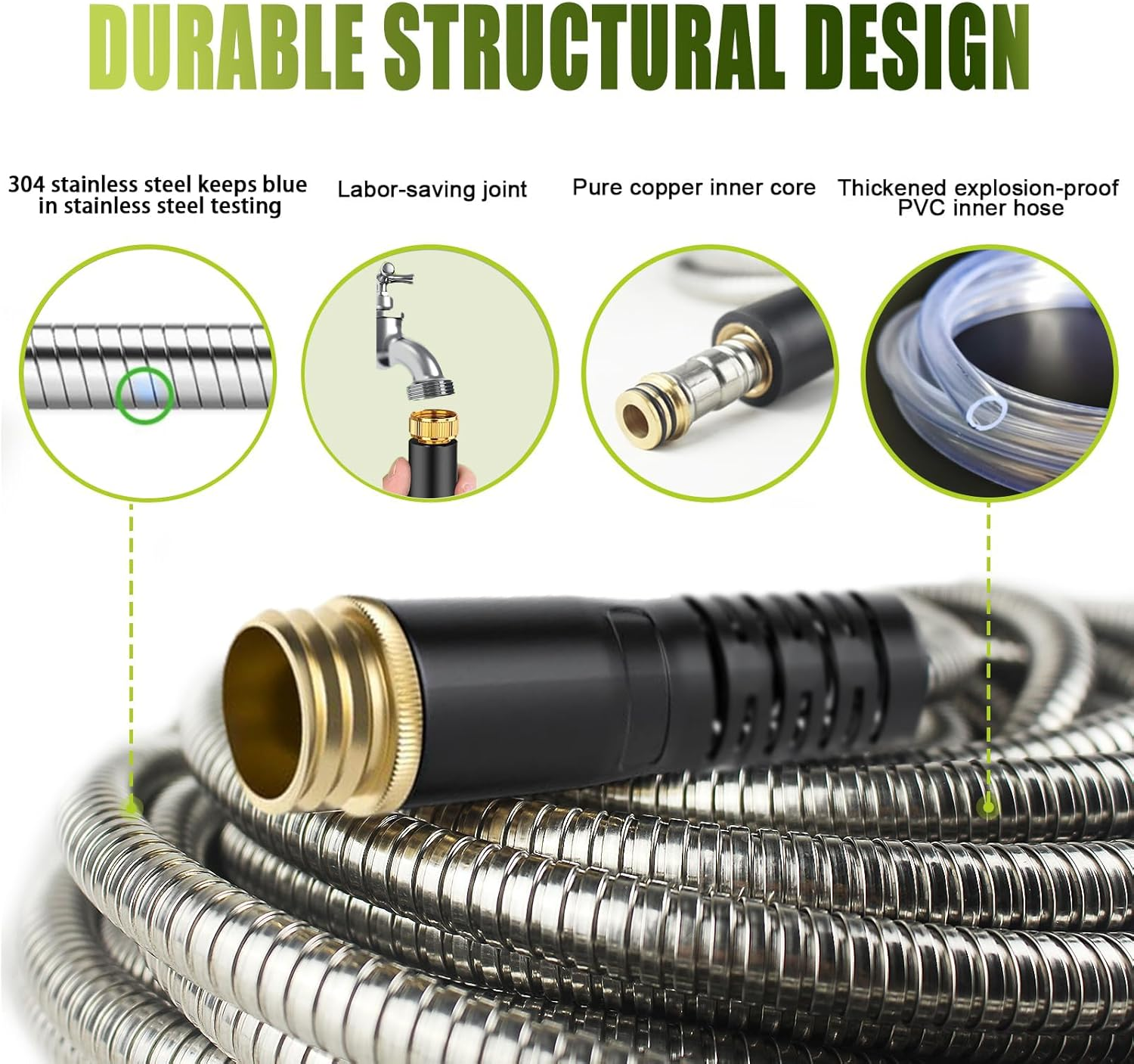 DURABLE STRUCTURAL DESIGN

304 stainless steel keeps blue in stainless steel testing

Labor-saving joint

Pure copper inner core

Thickened explosion-proof PVC inner hose