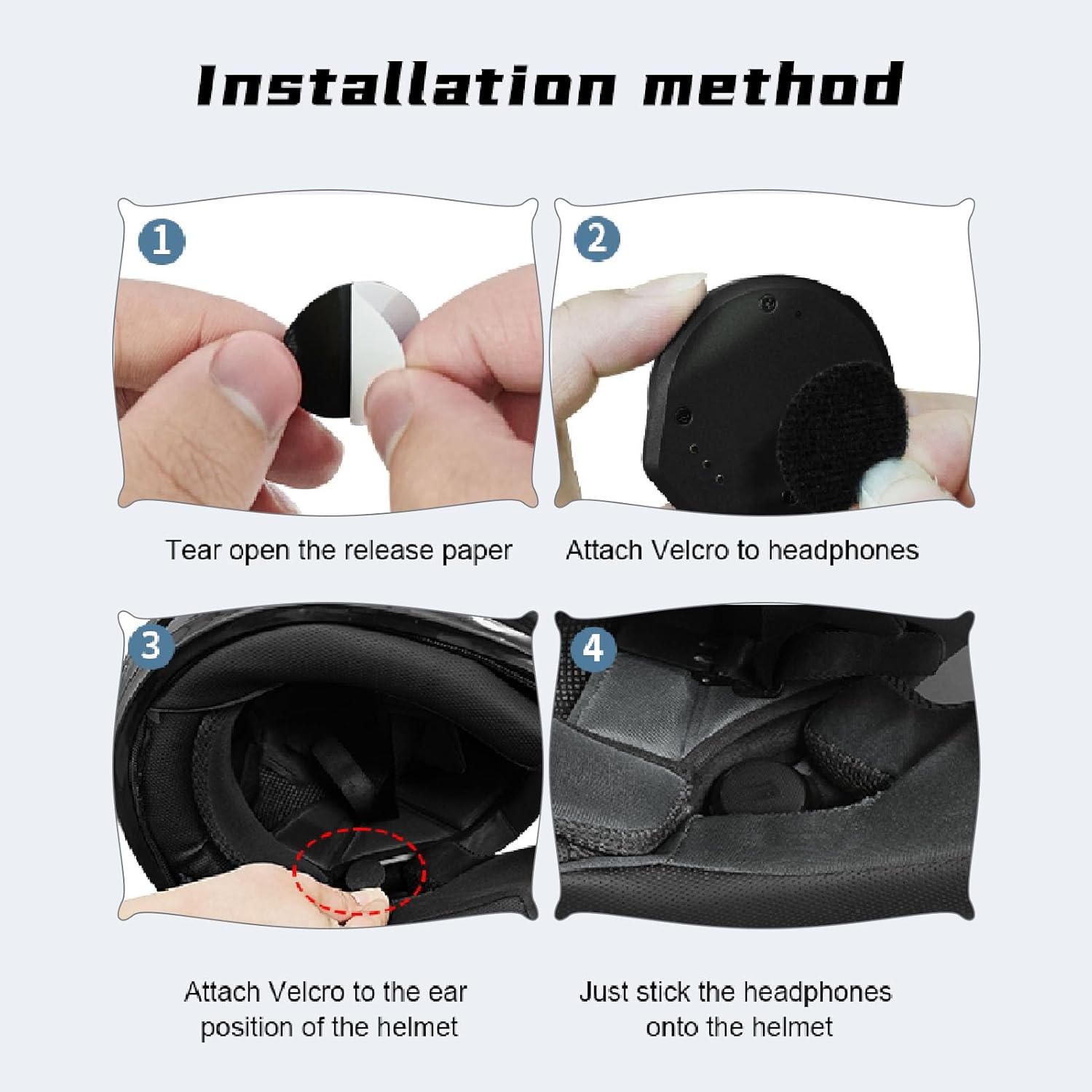 Installation method

1

Tear open the release paper

2

Attach Velcro to headphones

3

Attach Velcro to the ear position of the helmet

4

Just stick the headphones onto the helmet