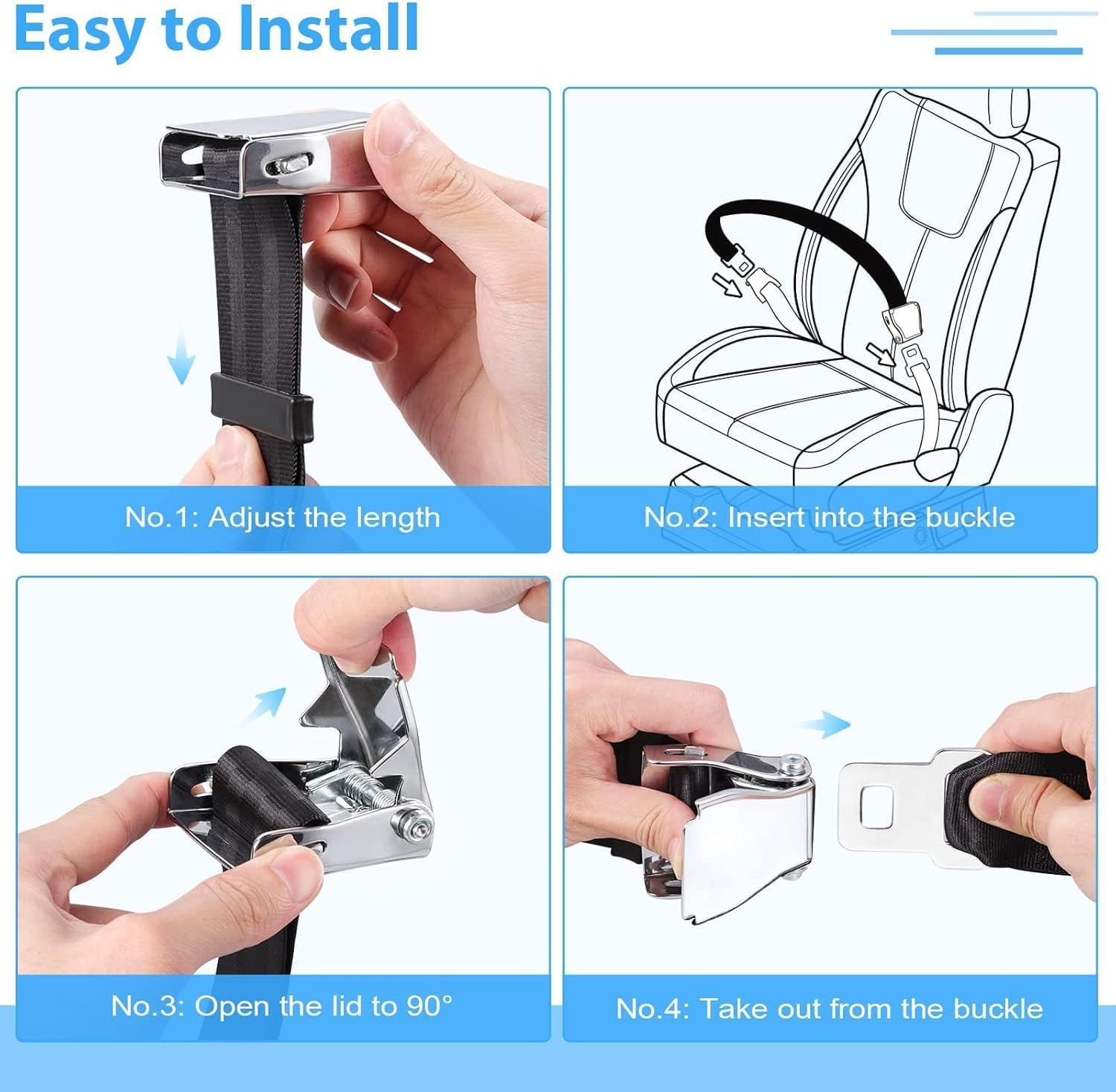 Easy to Install

No.1: Adjust the length

No.2: Insert into the buckle

No.3: Open the lid to 90°

No.4: Take out from the buckle