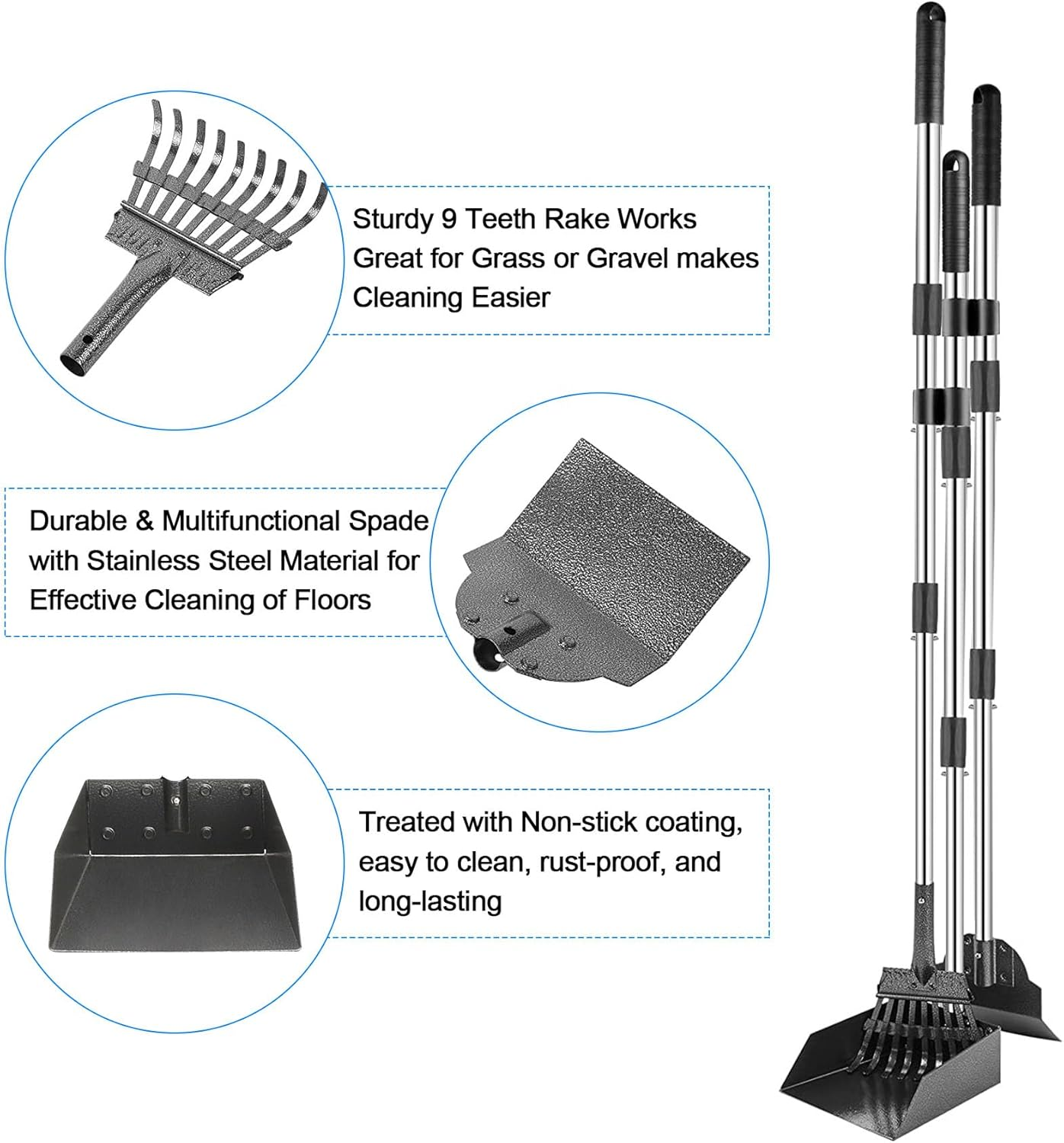 Sturdy 9 Teeth Rake Works Great for Grass or Gravel makes Cleaning Easier

Durable & Multifunctional Spade with Stainless Steel Material for Effective Cleaning of Floors

Treated with Non-stick coating, easy to clean, rust-proof, and long-lasting