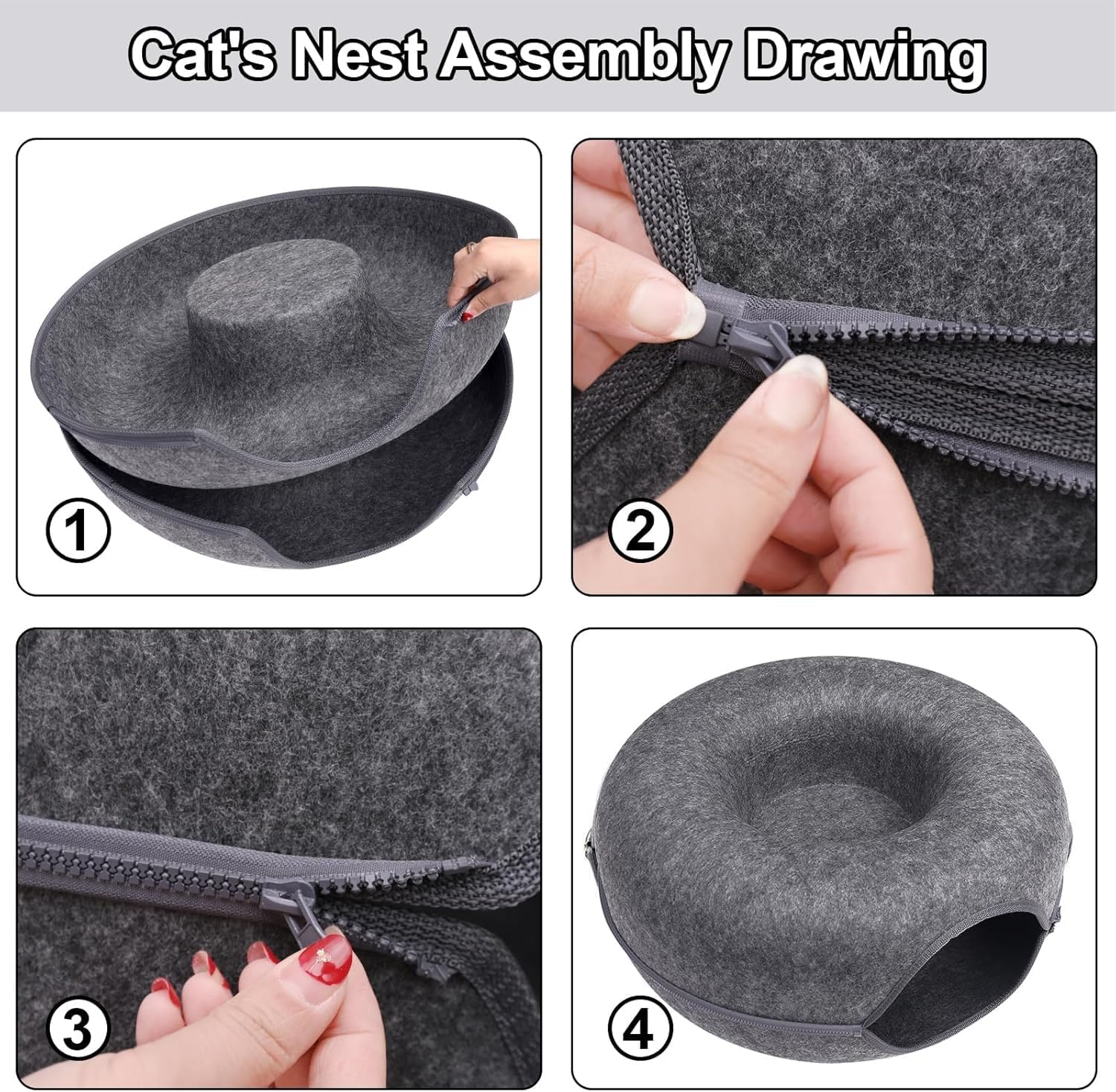 Cat's Nest Assembly Drawing

①

②

③

④