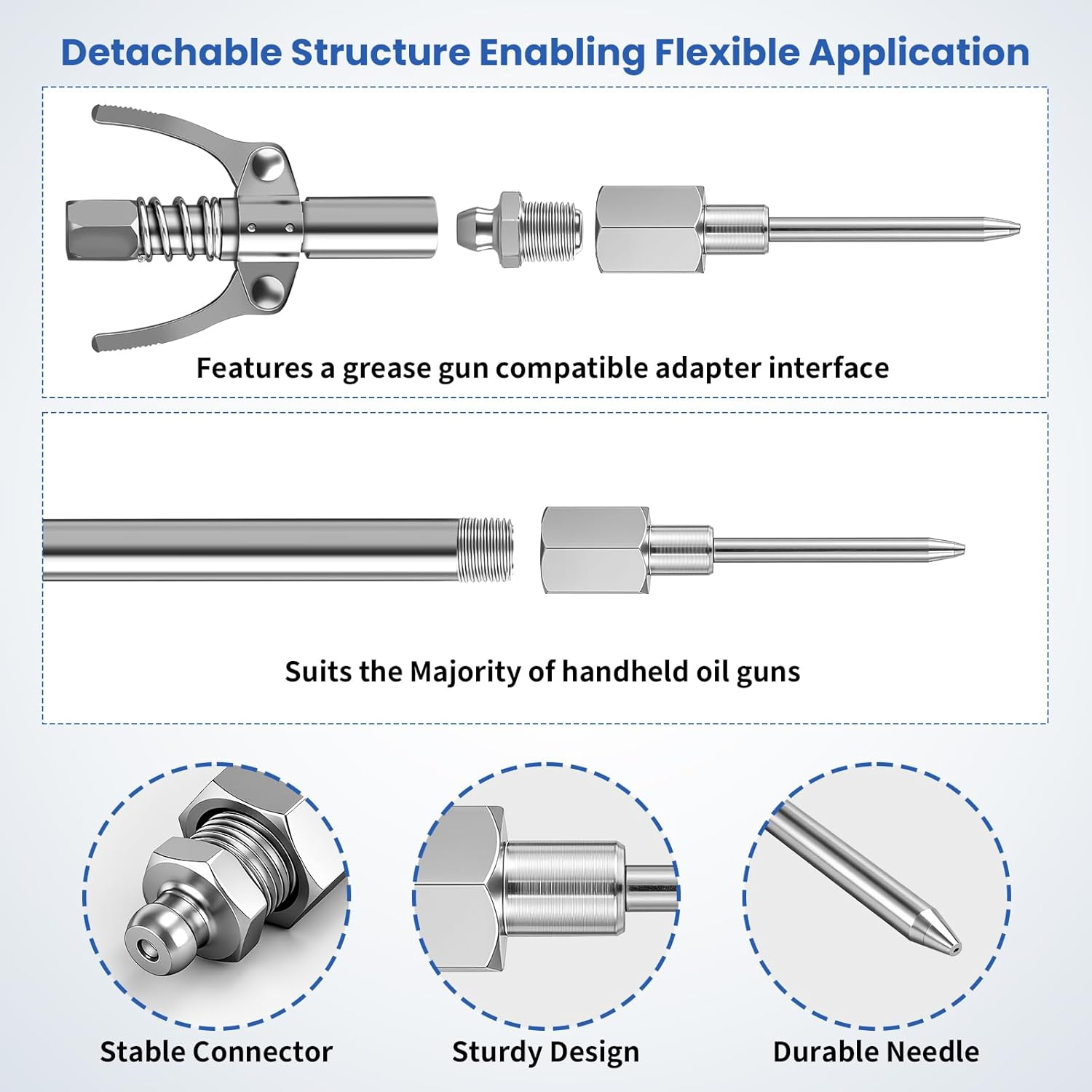 Detachable Structure Enabling Flexible Application

Features a grease gun compatible adapter interface

Suits the Majority of handheld oil guns

Stable Connector

Sturdy Design

Durable Needle