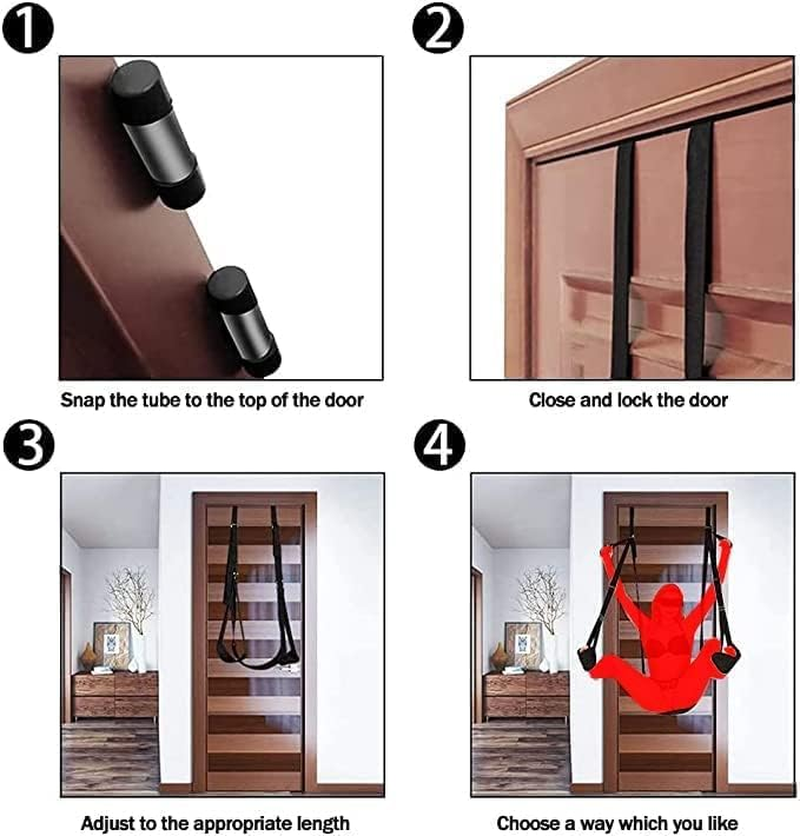 1

Snap the tube to the top of the door

2

Close and lock the door

3

Adjust to the appropriate length

4

Choose a way which you like