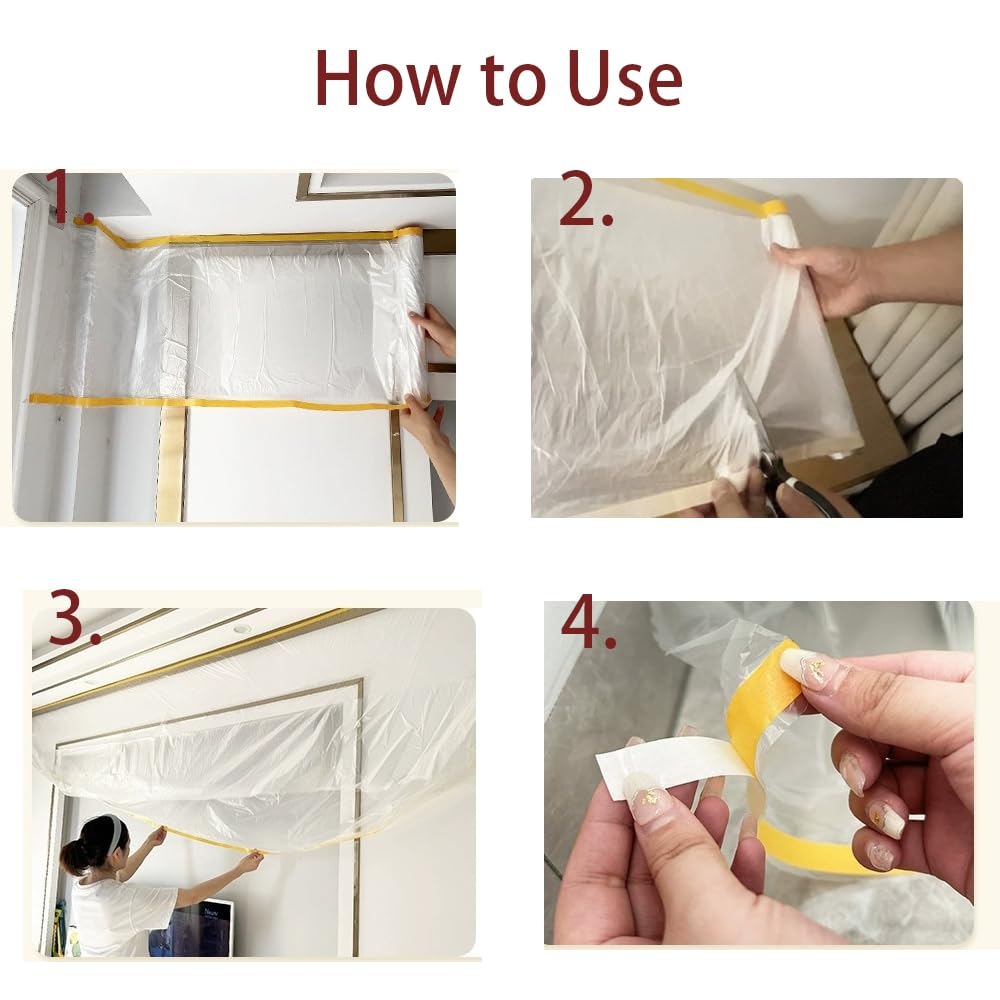 How to Use

1.

2.

3.

4.