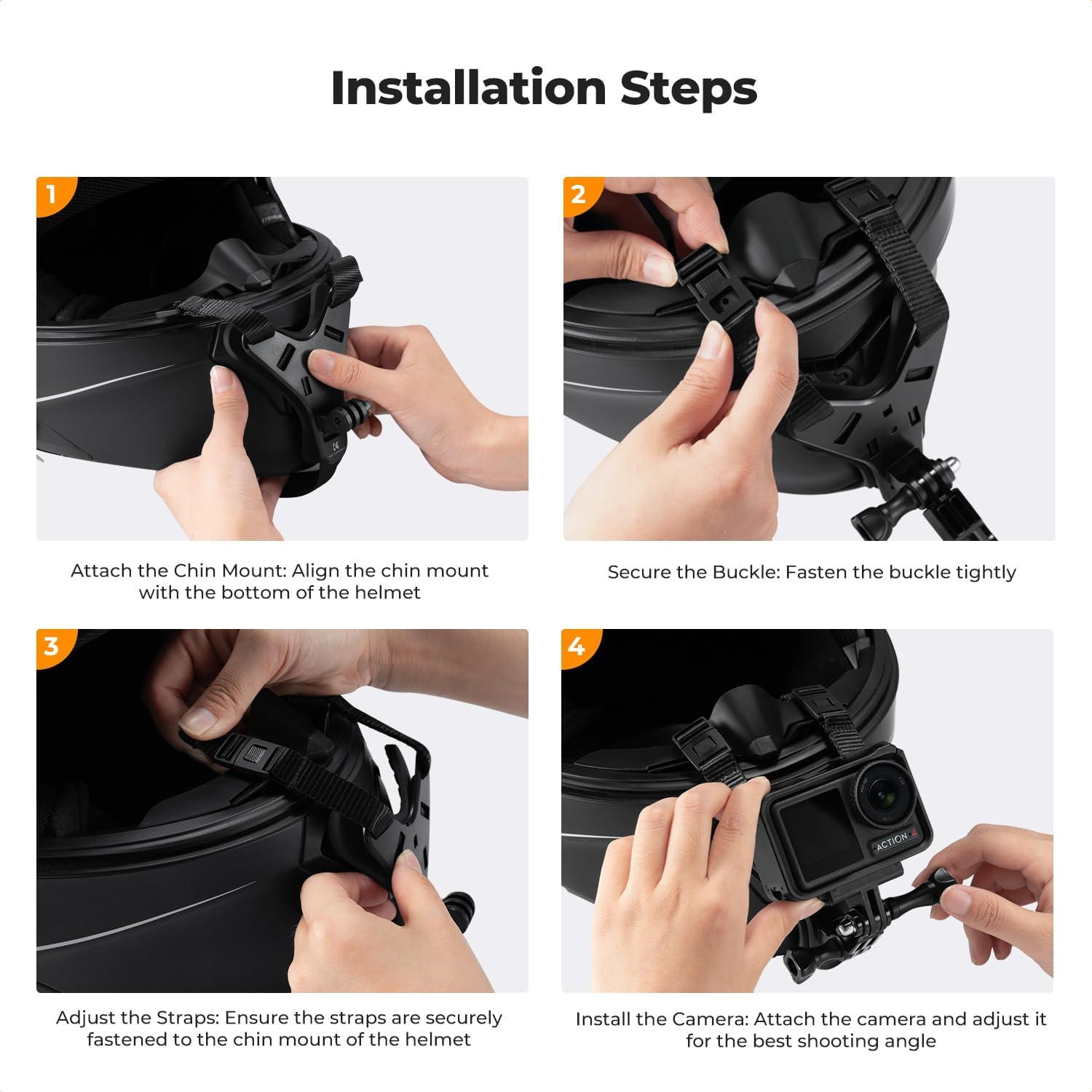 Installation Steps

1

Attach the Chin Mount: Align the chin mount with the bottom of the helmet

2

Secure the Buckle: Fasten the buckle tightly

3

Adjust the Straps: Ensure the straps are securely fastened to the chin mount of the helmet

4

ACTION 4

Install the Camera: Attach the camera and adjust it for the best shooting angle