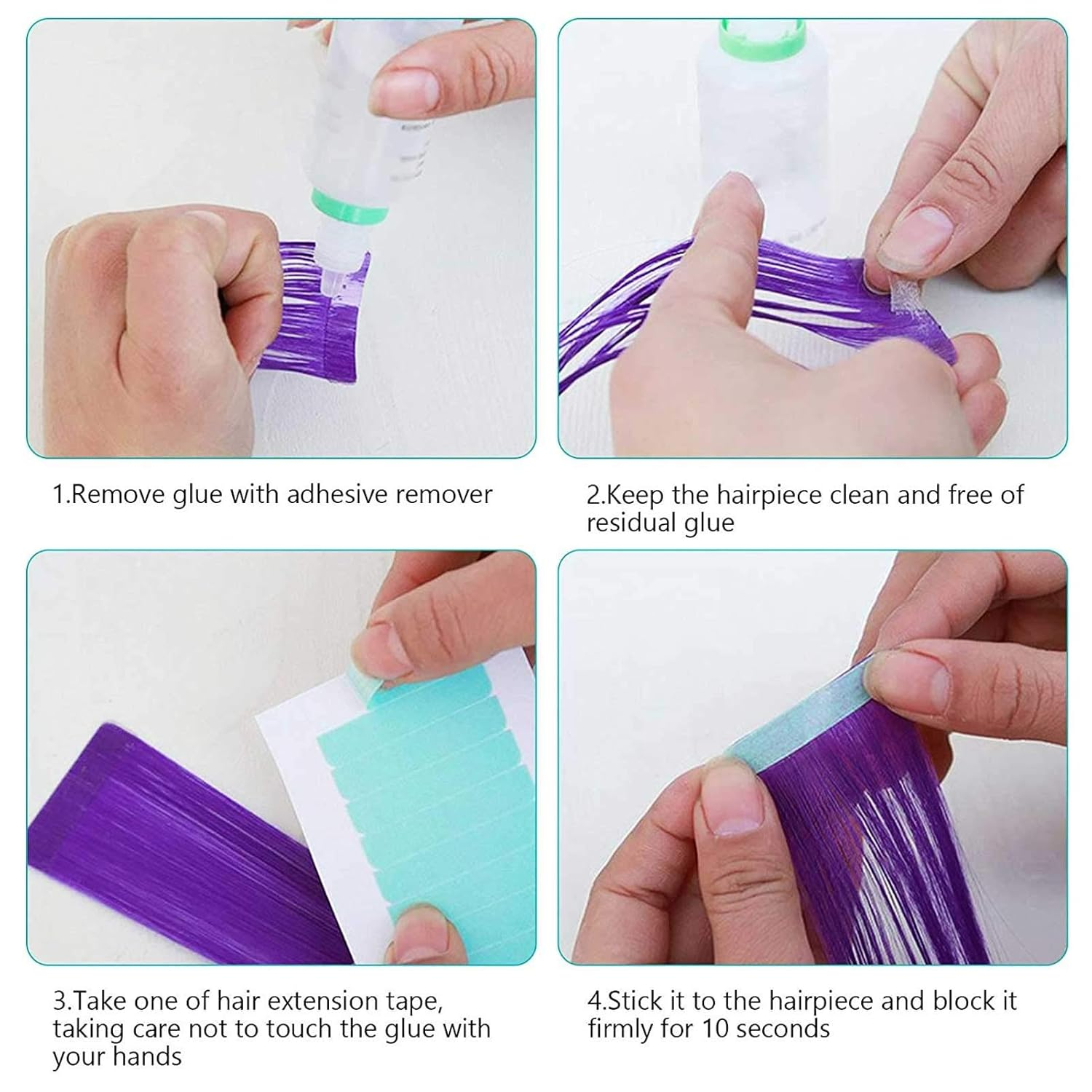 1.Remove glue with adhesive remover

2.Keep the hairpiece clean and free of residual glue

3.Take one of hair extension tape, taking care not to touch the glue with your hands

4.Stick it to the hairpiece and block it firmly for 10 seconds