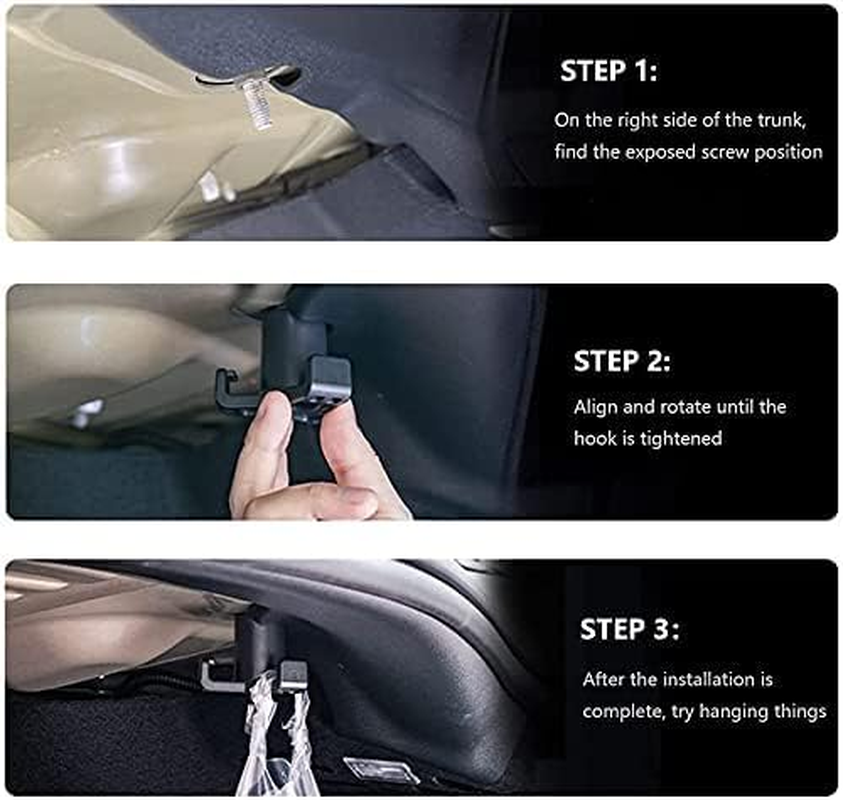 STEP 1:

On the right side of the trunk, find the exposed screw position

STEP 2:

Align and rotate until the hook is tightened

STEP 3:

After the installation is complete, try hanging things