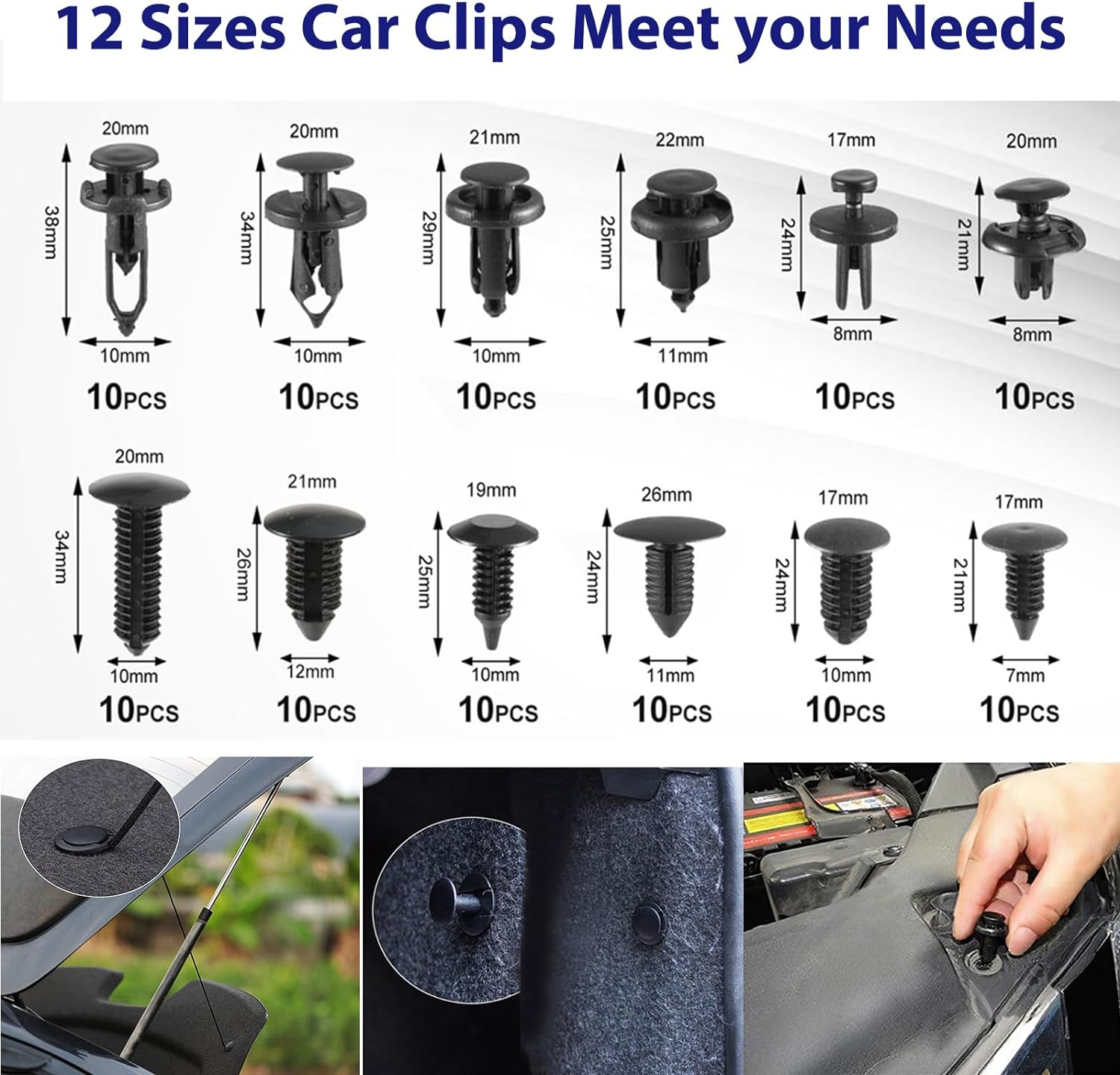 12 Sizes Car Clips Meet your Needs

20mm
38mm
10mm
10PCS

20mm
34mm
10mm
10PCS

21mm
29mm
10mm
10PCS

22mm
25mm
11mm
10PCS

17mm
24mm
8mm
10PCS

20mm
21mm
8mm
10PCS

20mm
34mm
10mm
10PCS

21mm
26mm
12mm
10PCS

19mm
25mm
10mm
10PCS

26mm
24mm
11mm
10PCS

17mm
24mm
10mm
10PCS

17mm
21mm
7mm
10PCS