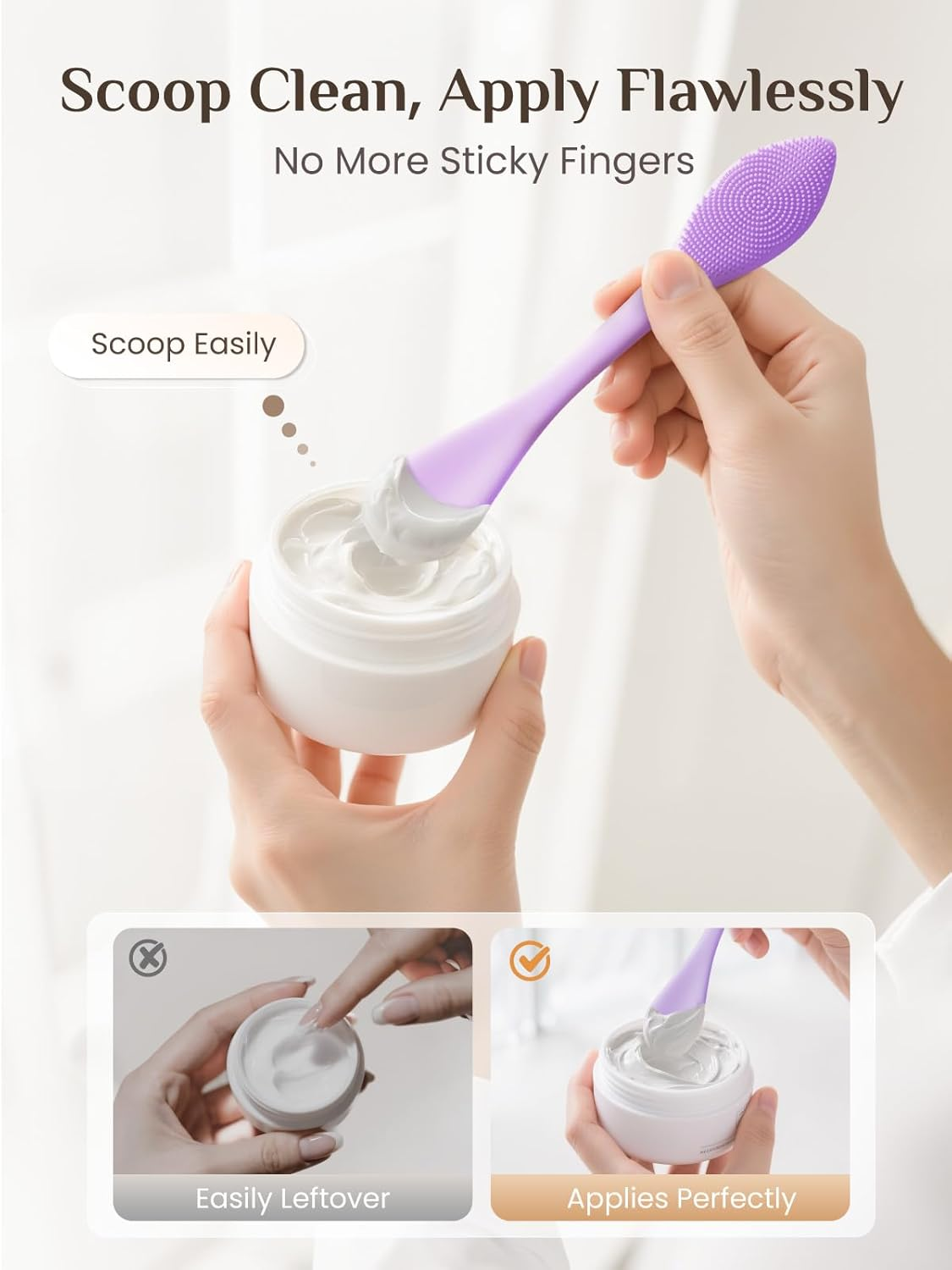 Scoop Clean, Apply Flawlessly

No More Sticky Fingers

Scoop Easily

Easily Leftover

Applies Perfectly