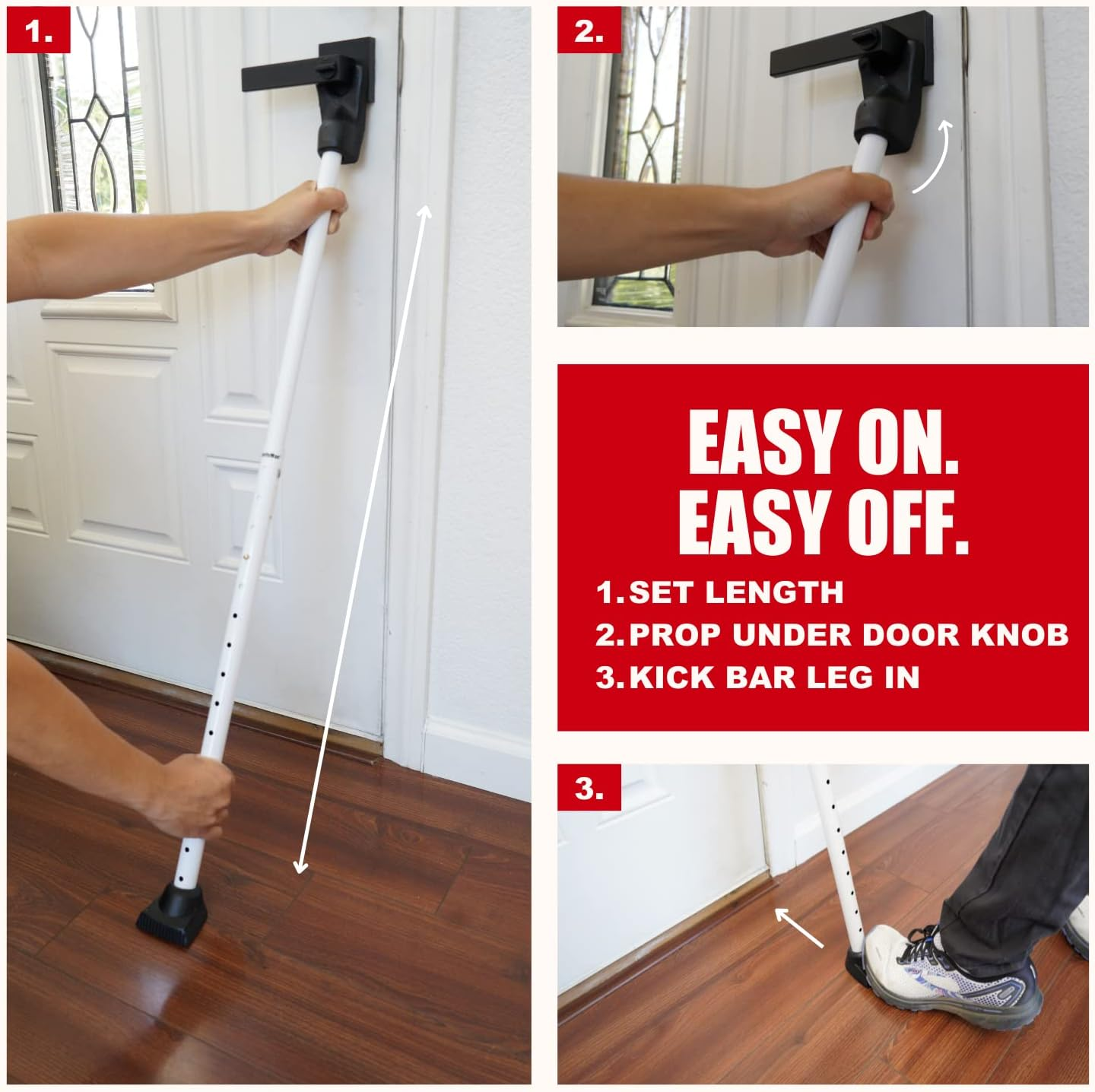 1.

2.

EASY ON.
EASY OFF.

1. SET LENGTH
2. PROP UNDER DOOR KNOB
3. KICK BAR LEG IN

3.