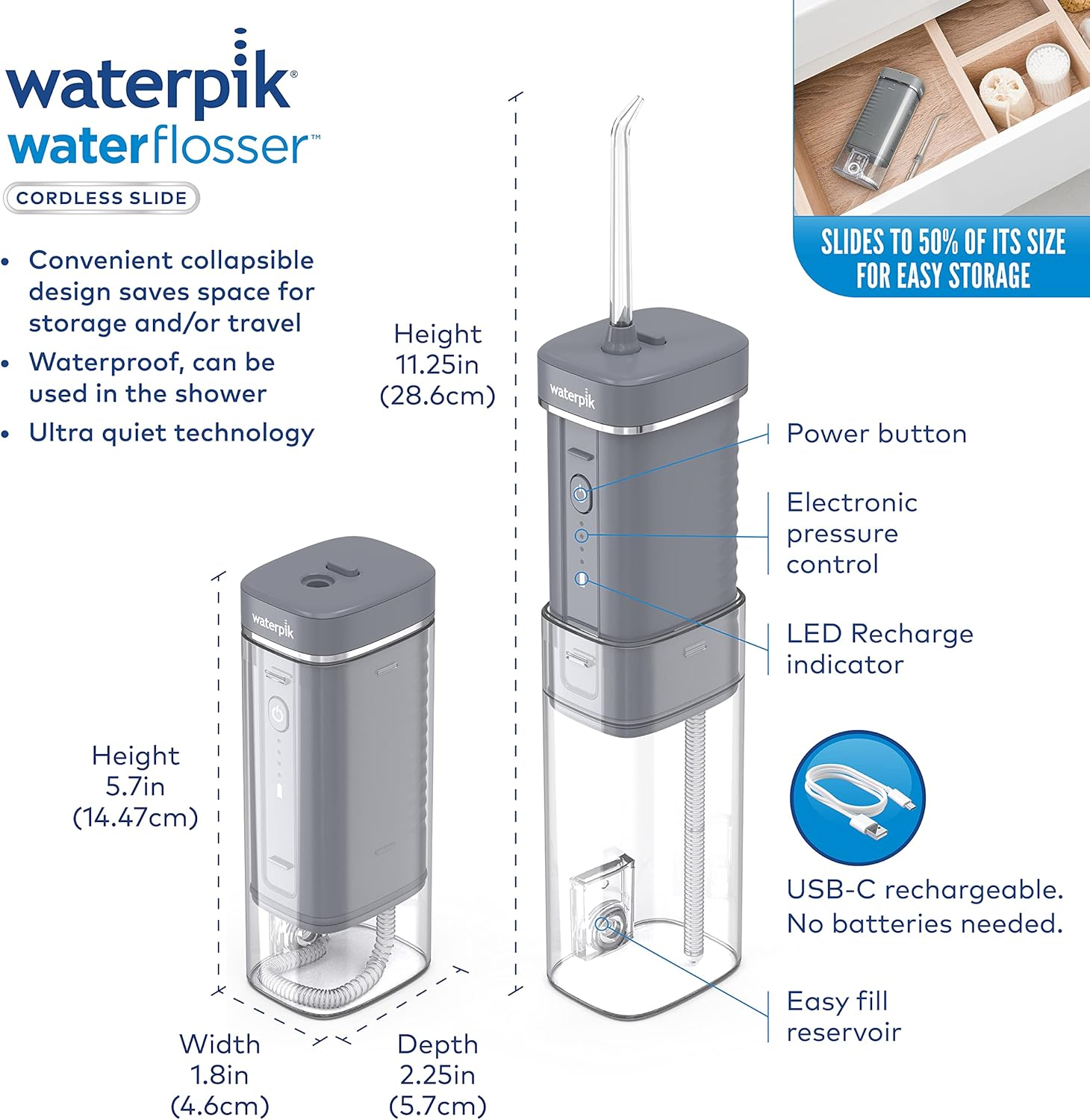 waterpik®
waterflosser™
CORDLESS SLIDE

• Convenient collapsible design saves space for storage and/or travel
• Waterproof, can be used in the shower
• Ultra quiet technology

SLIDES TO 50% OF ITS SIZE FOR EASY STORAGE

Height
11.25in
(28.6cm)

waterpik

Power button

Electronic pressure control

LED Recharge indicator

USB-C rechargeable. No batteries needed.

Easy fill reservoir

waterpik

Height
5.7in
(14.47cm)

Width
1.8in
(4.6cm)

Depth
2.25in
(5.7cm)