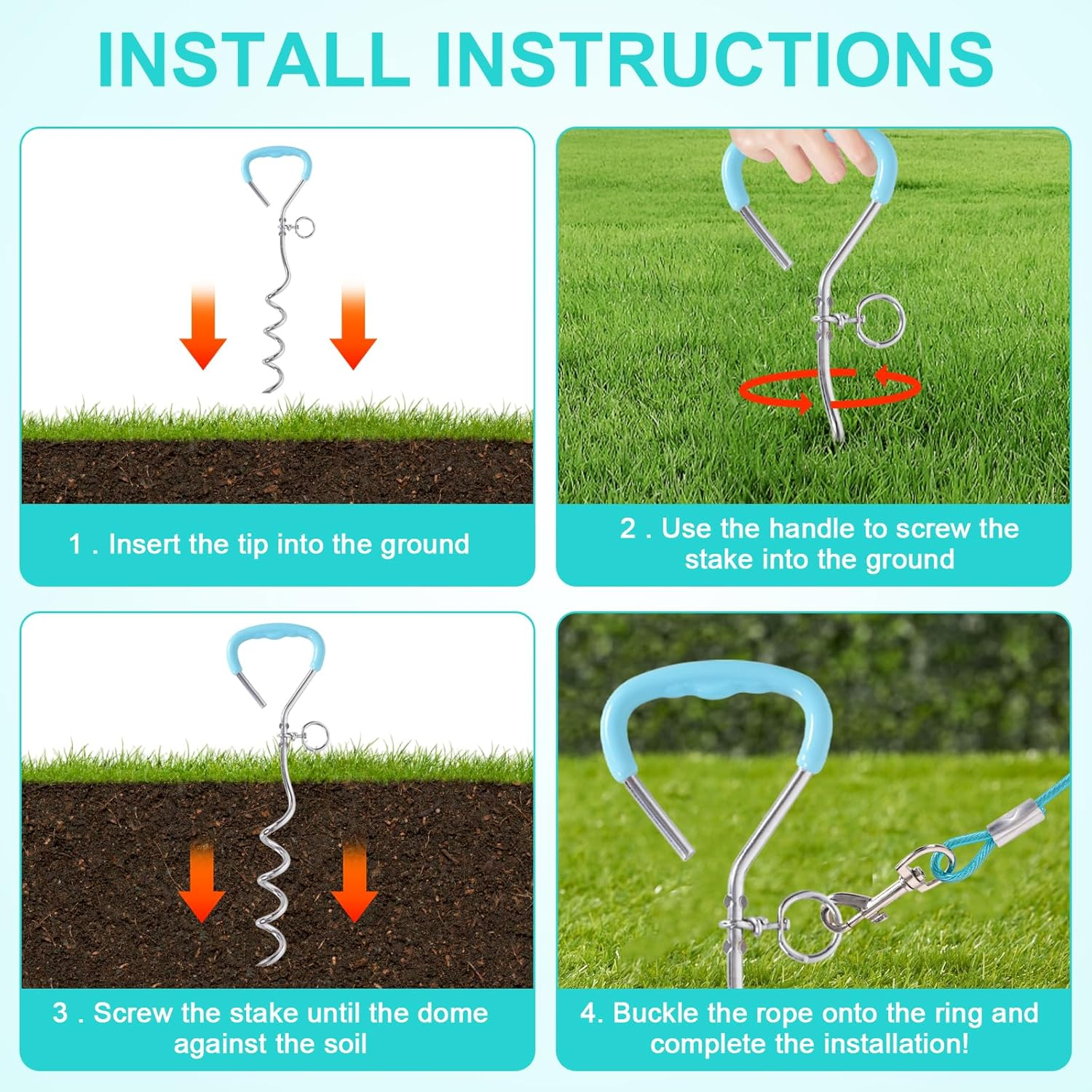 INSTALL INSTRUCTIONS

1 . Insert the tip into the ground

2 . Use the handle to screw the stake into the ground

3 . Screw the stake until the dome against the soil

4. Buckle the rope onto the ring and complete the installation!