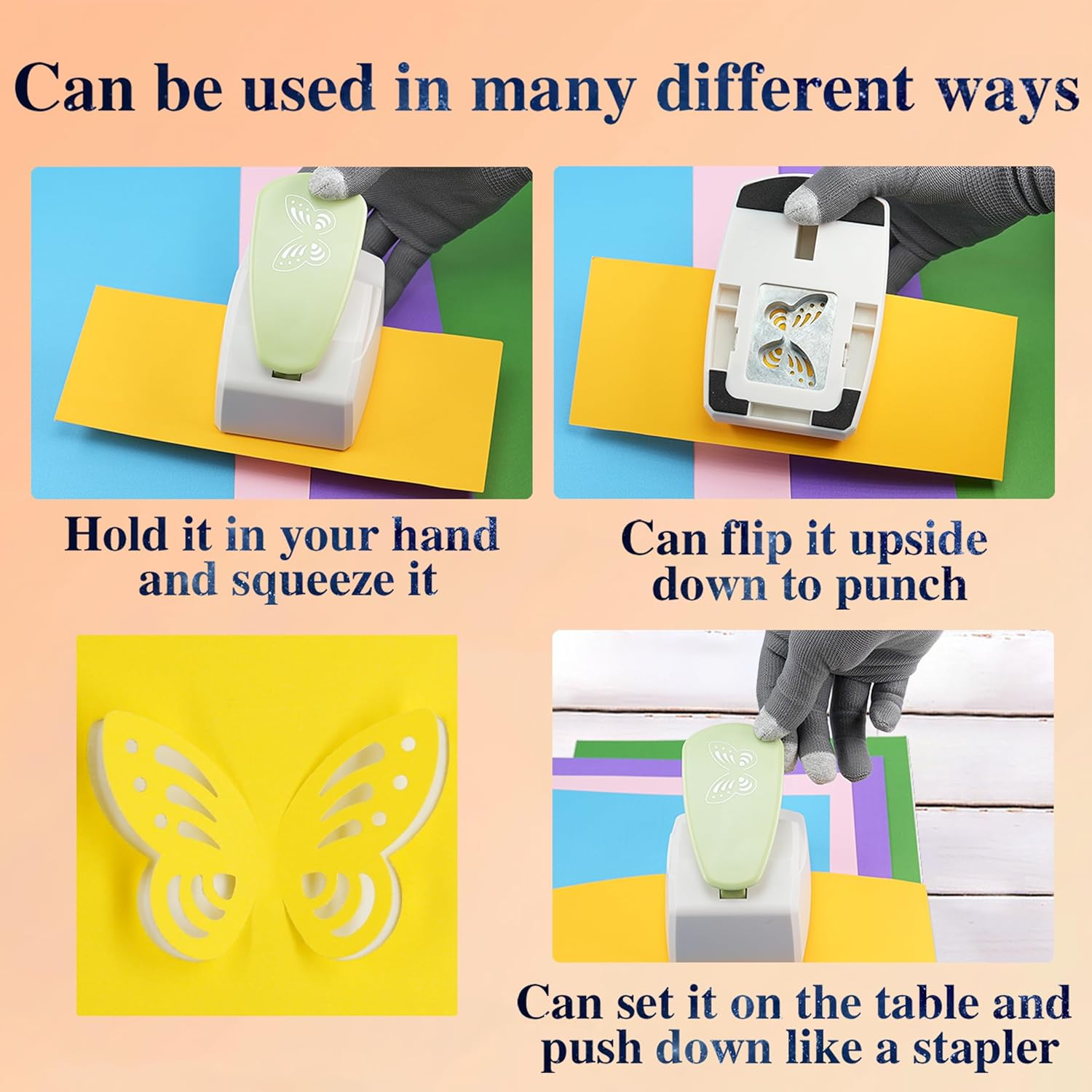 Can be used in many different ways

Hold it in your hand and squeeze it

Can flip it upside down to punch

Can set it on the table and push down like a stapler