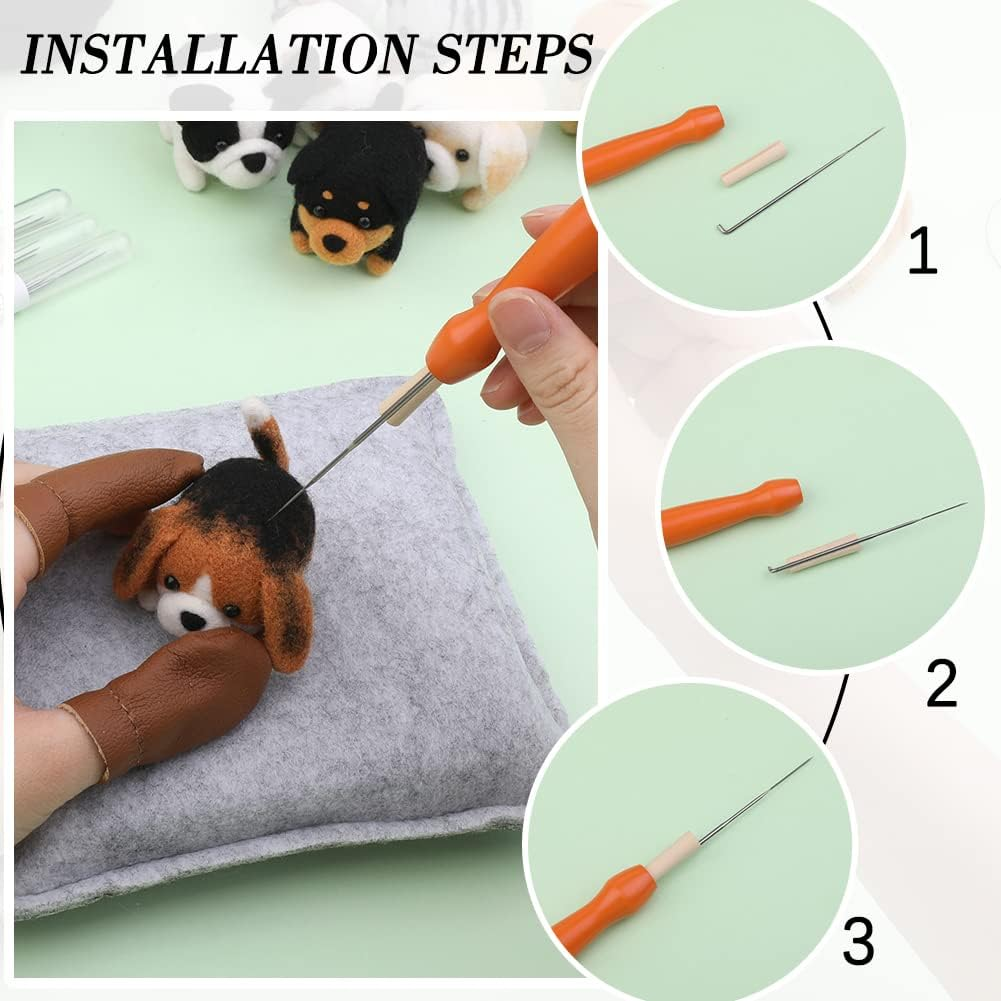 INSTALLATION STEPS

1

2

3