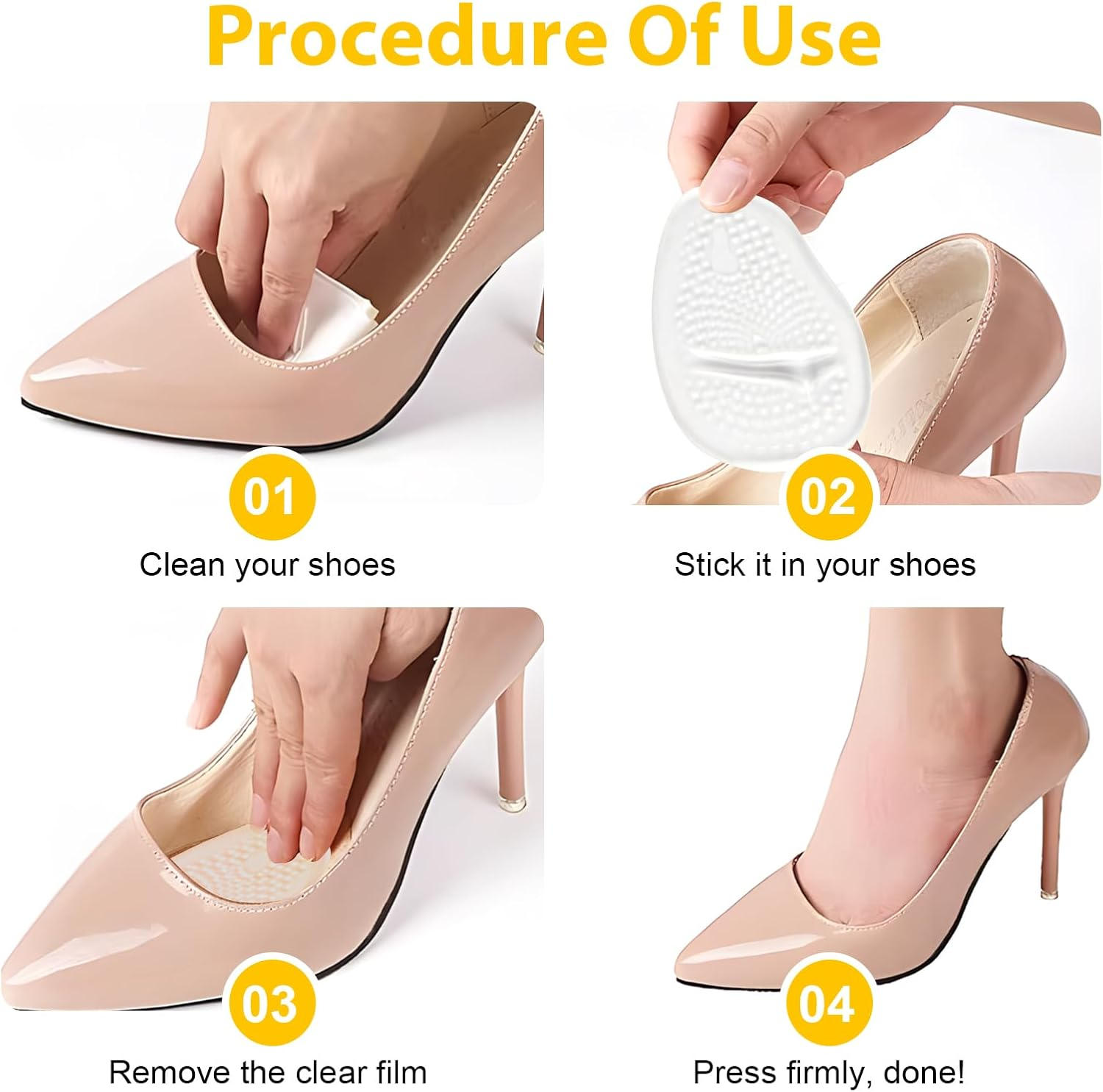 Procedure Of Use

01

Clean your shoes

02

Stick it in your shoes

03

Remove the clear film

04

Press firmly, done!