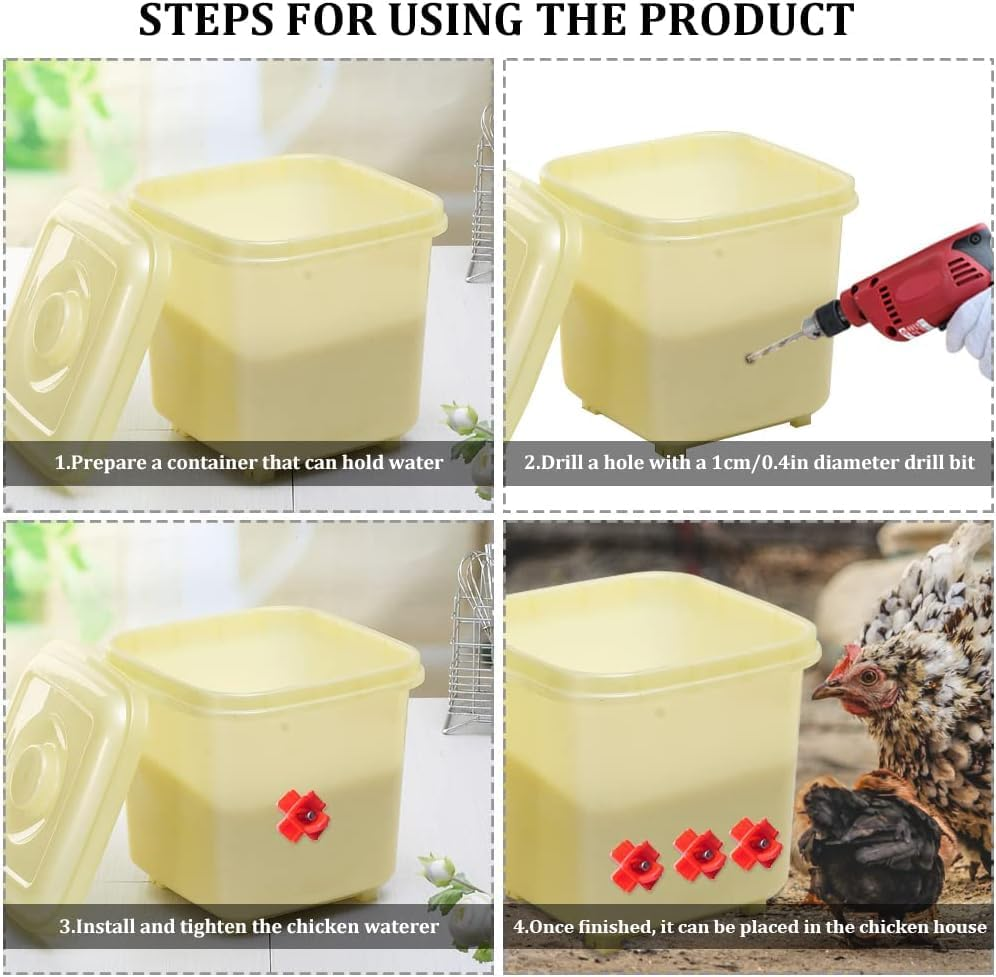 STEPS FOR USING THE PRODUCT

1.Prepare a container that can hold water

2.Drill a hole with a 1cm/0.4in diameter drill bit

3.Install and tighten the chicken waterer

4.Once finished, it can be placed in the chicken house