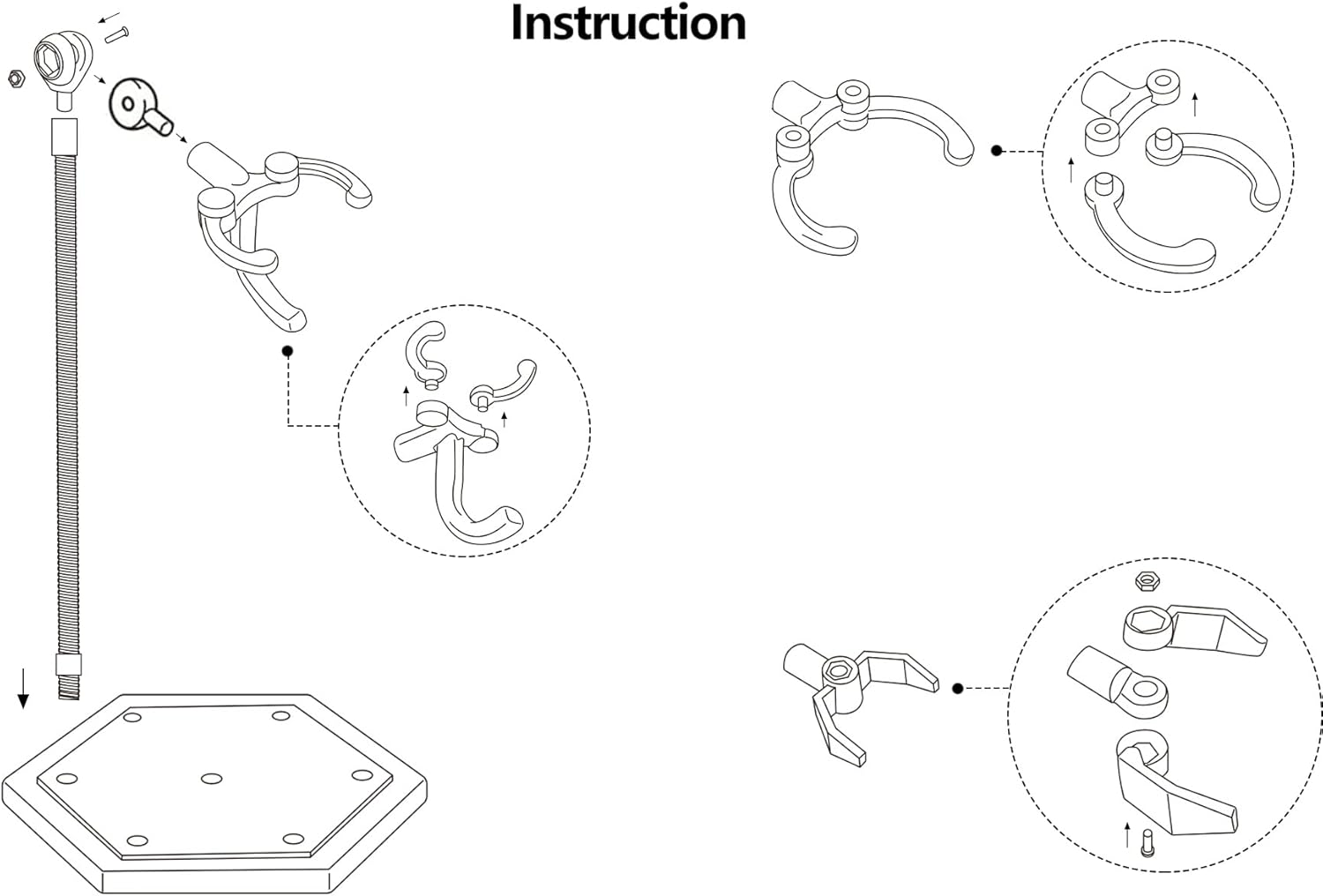 Instruction