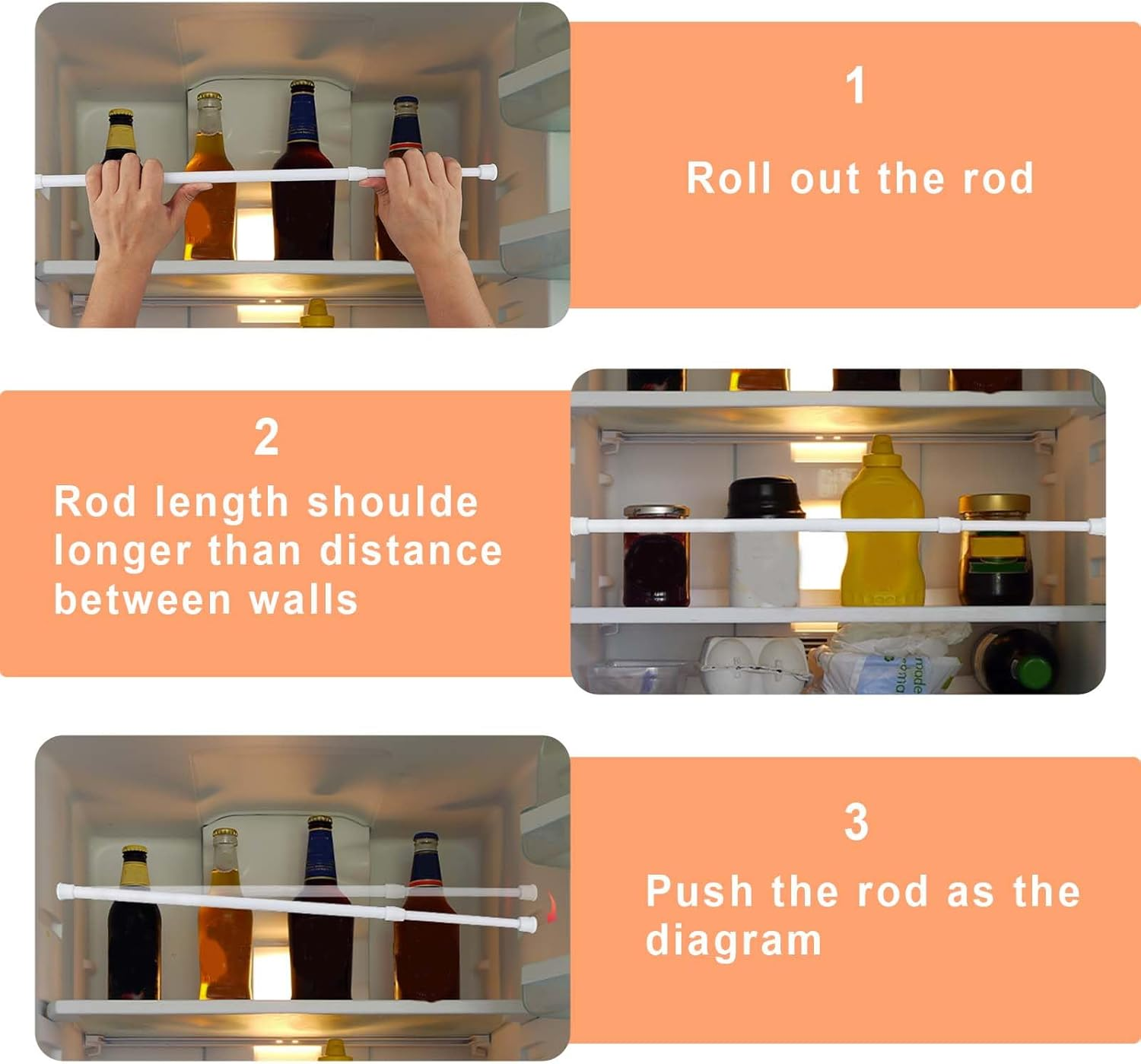 1

Roll out the rod

2

Rod length shoulde longer than distance between walls

3

Push the rod as the diagram