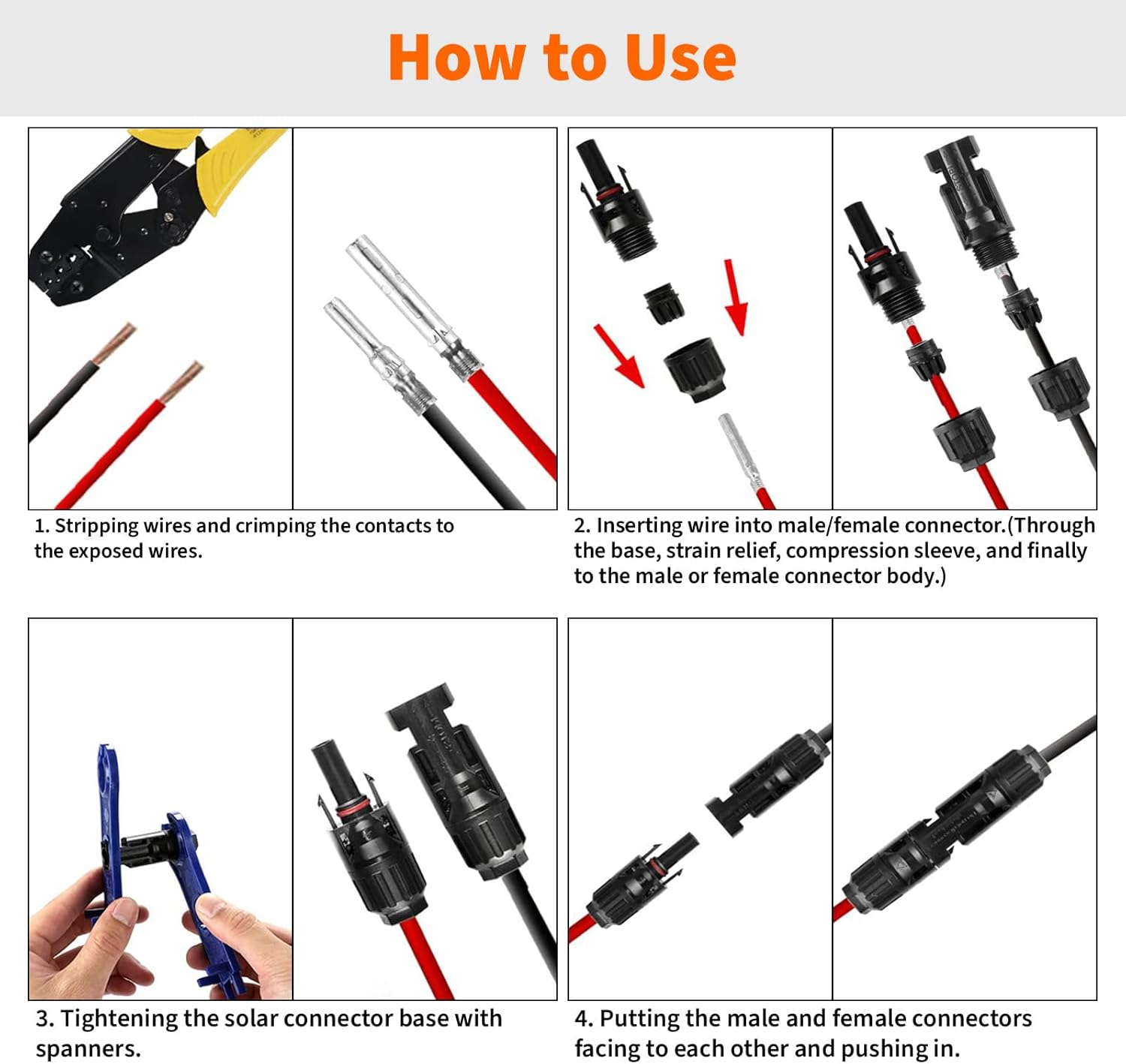 How to Use

1. Stripping wires and crimping the contacts to the exposed wires.

2. Inserting wire into male/female connector.(Through the base, strain relief, compression sleeve, and finally to the male or female connector body.)

3. Tightening the solar connector base with spanners.

4. Putting the male and female connectors facing to each other and pushing in.