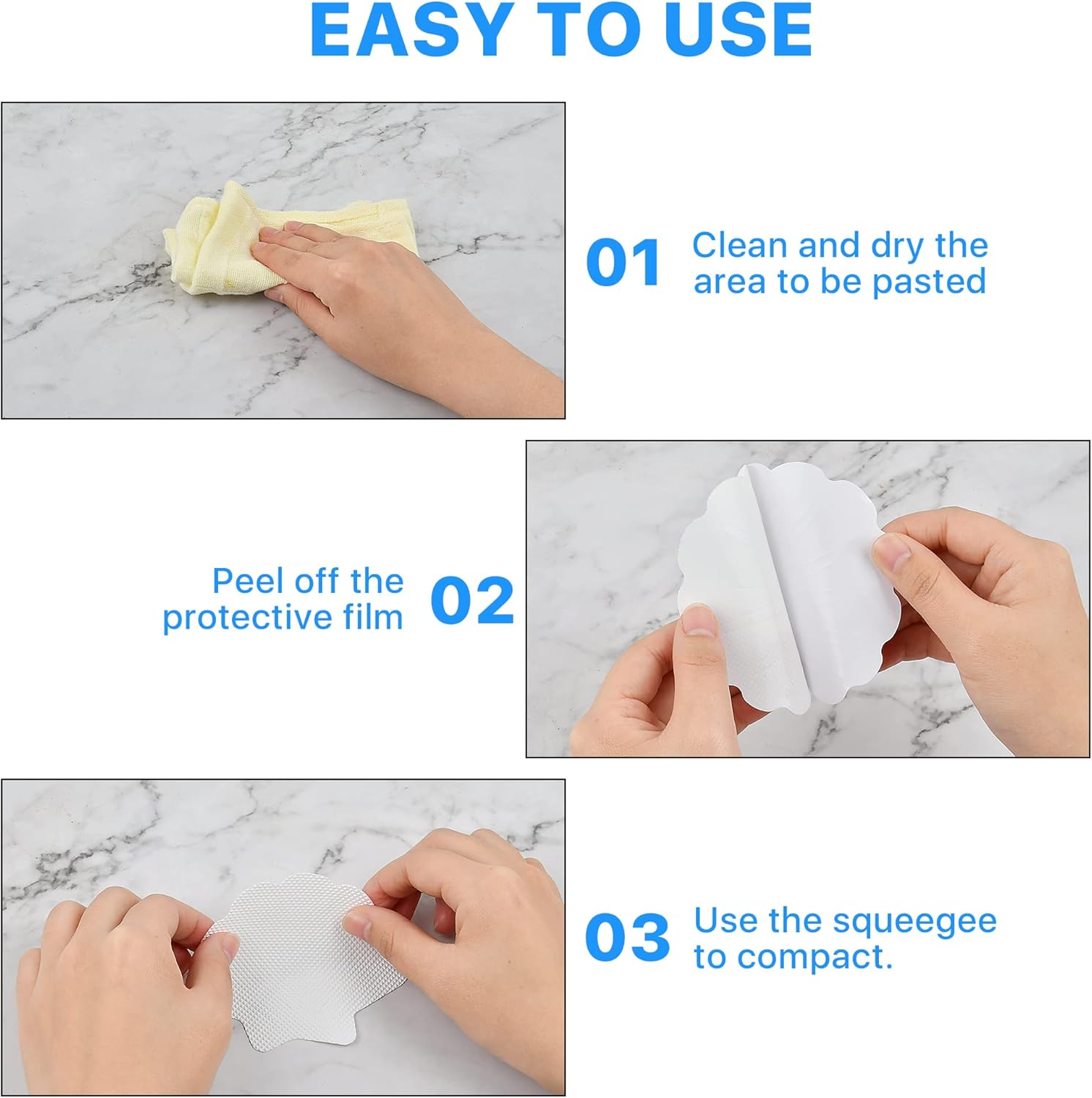 EASY TO USE

01 Clean and dry the area to be pasted

Peel off the protective film 02

03 Use the squeegee to compact.