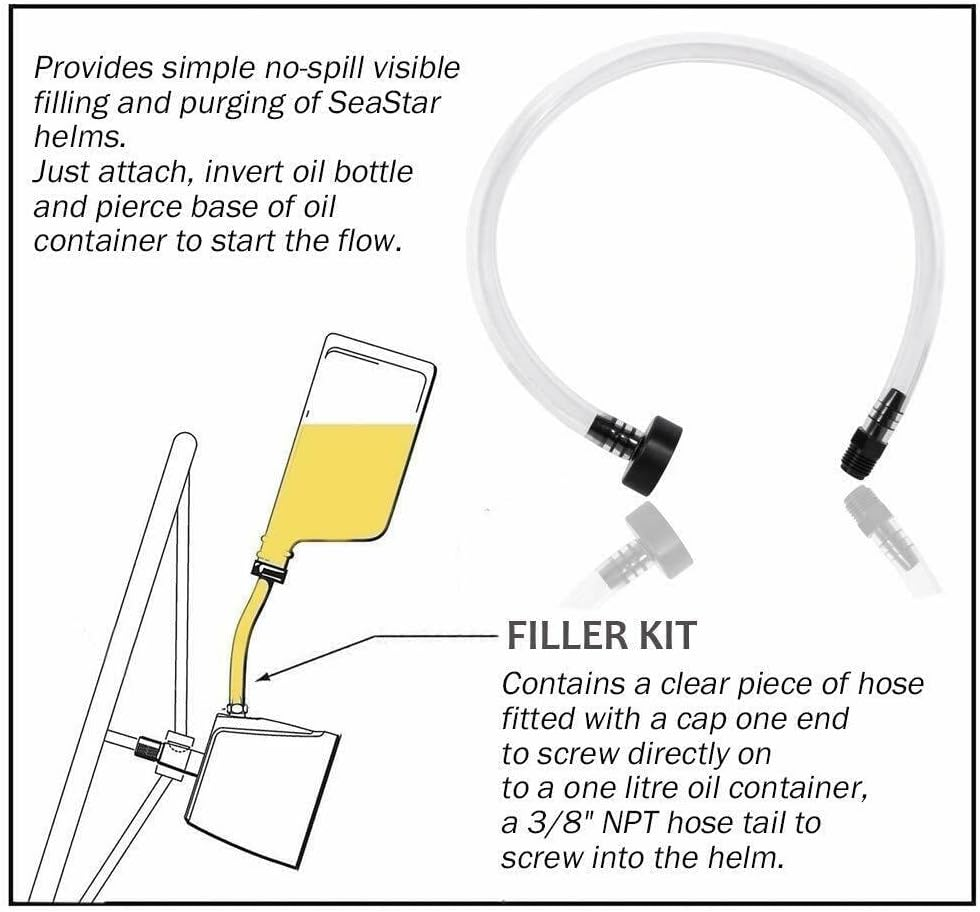 Provides simple no-spill visible filling and purging of SeaStar helms.
Just attach, invert oil bottle and pierce base of oil container to start the flow.

FILLER KIT

Contains a clear piece of hose fitted with a cap one end to screw directly on to a one litre oil container, a 3/8" NPT hose tail to screw into the helm.