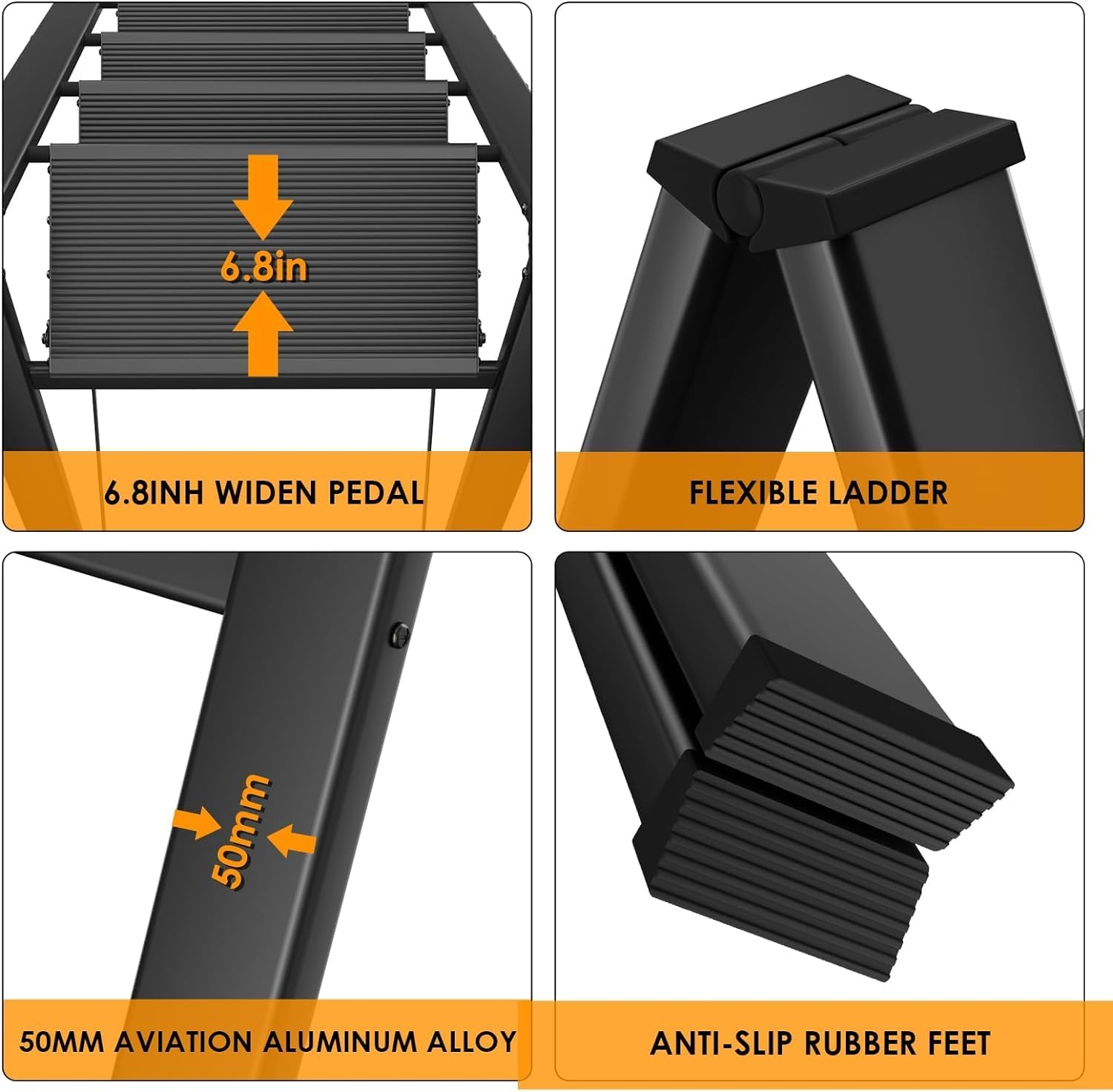 6.8in

6.8INH WIDEN PEDAL

FLEXIBLE LADDER

50mm

50MM AVIATION ALUMINUM ALLOY

ANTI-SLIP RUBBER FEET