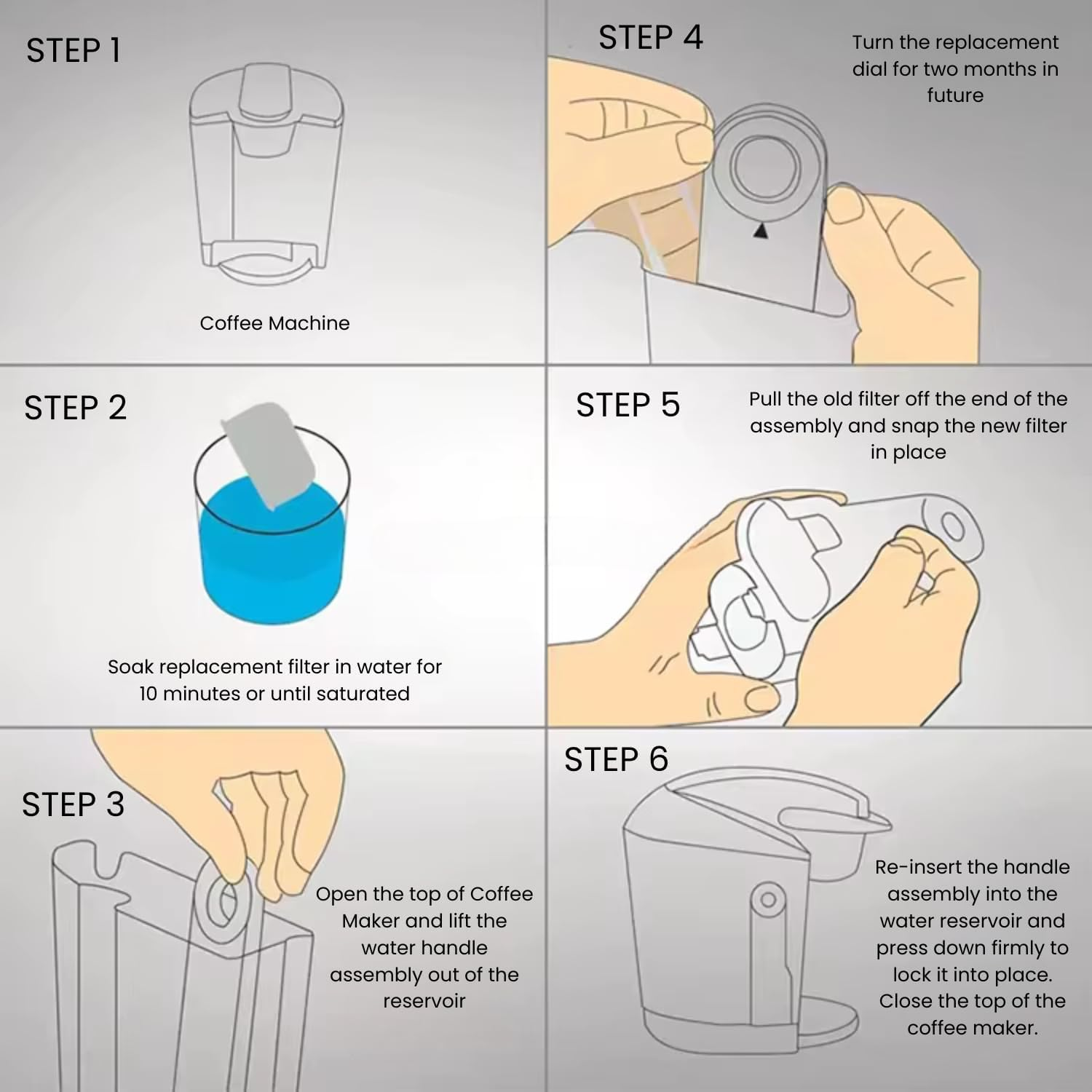 STEP 1

Coffee Machine

STEP 2

Soak replacement filter in water for 10 minutes or until saturated

STEP 3

Open the top of Coffee Maker and lift the water handle assembly out of the reservoir

STEP 4

Turn the replacement dial for two months in future

STEP 5

Pull the old filter off the end of the assembly and snap the new filter in place

STEP 6

Re-insert the handle assembly into the water reservoir and press down firmly to lock it into place. Close the top of the coffee maker.