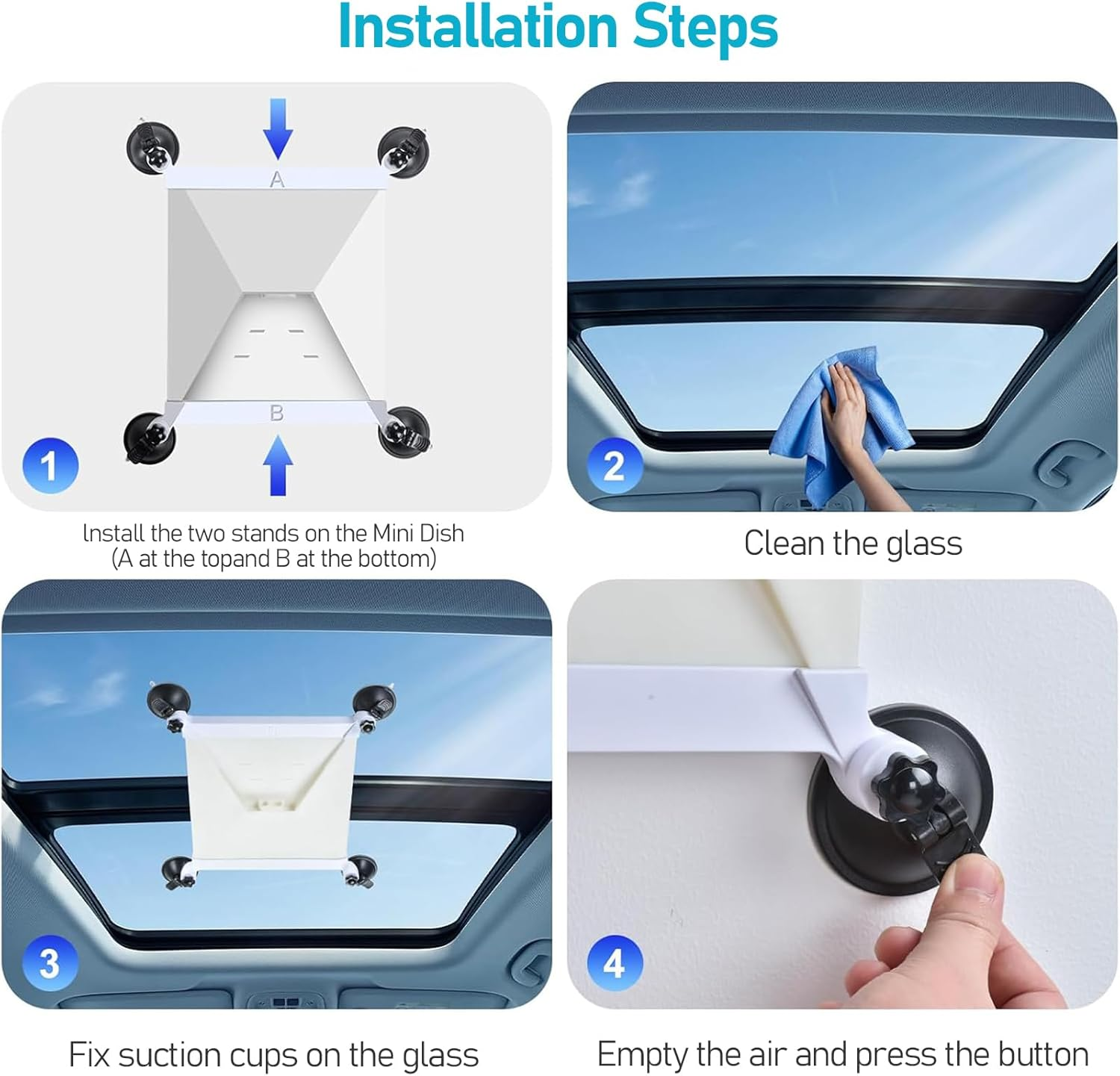 Installation Steps

A

B

1

Install the two stands on the Mini Dish (A at the topand B at the bottom)

2

Clean the glass

3

Fix suction cups on the glass

4

Empty the air and press the button