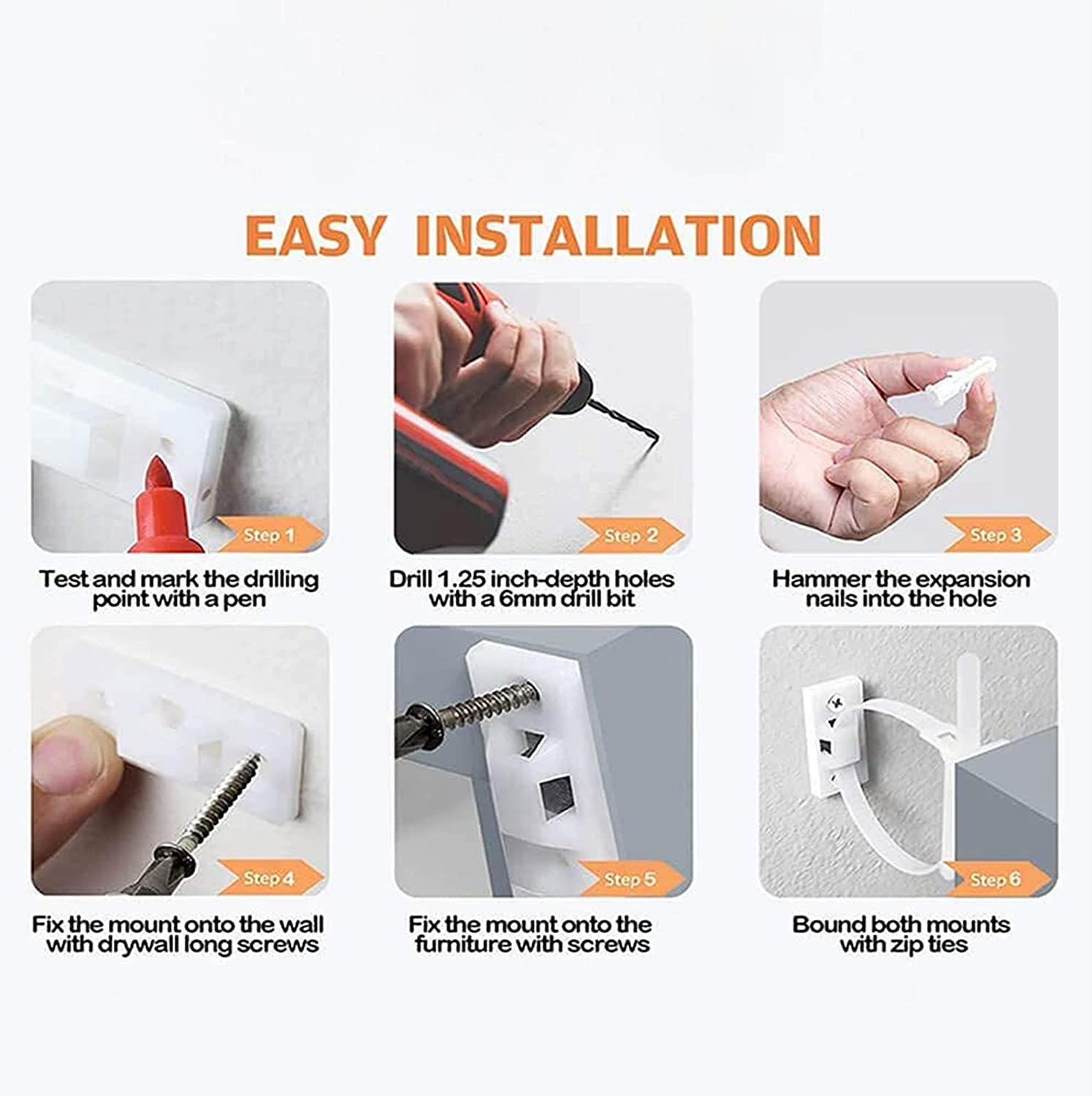 EASY INSTALLATION

Step 1

Test and mark the drilling point with a pen

Step 2

Drill 1.25 inch-depth holes with a 6mm drill bit

Step 3

Hammer the expansion nails into the hole

Step 4

Fix the mount onto the wall with drywall long screws

Step 5

Fix the mount onto the furniture with screws

Step 6

Bound both mounts with zip ties