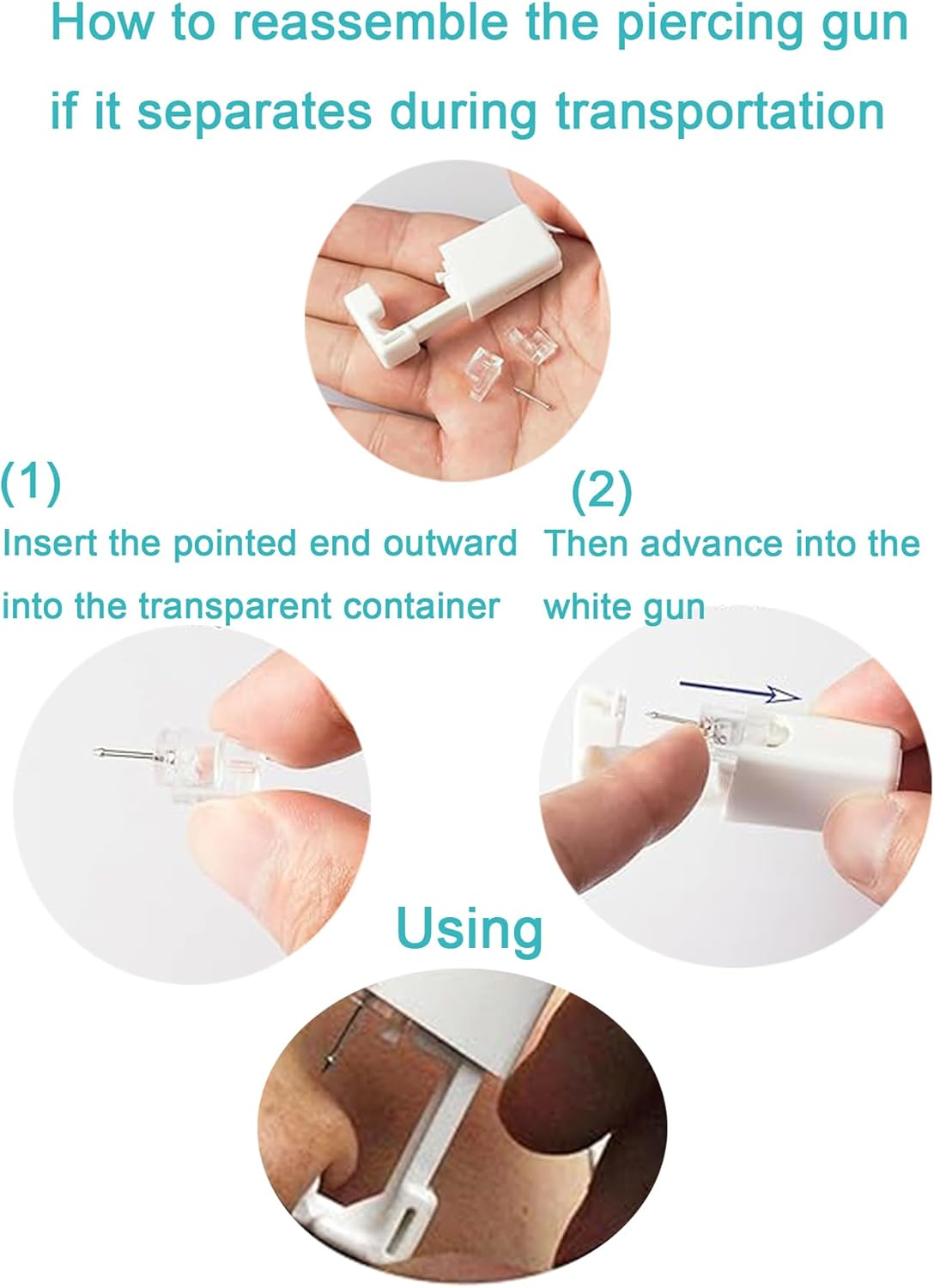 How to reassemble the piercing gun if it separates during transportation

(1)
Insert the pointed end outward into the transparent container

(2)
Then advance into the white gun

Using