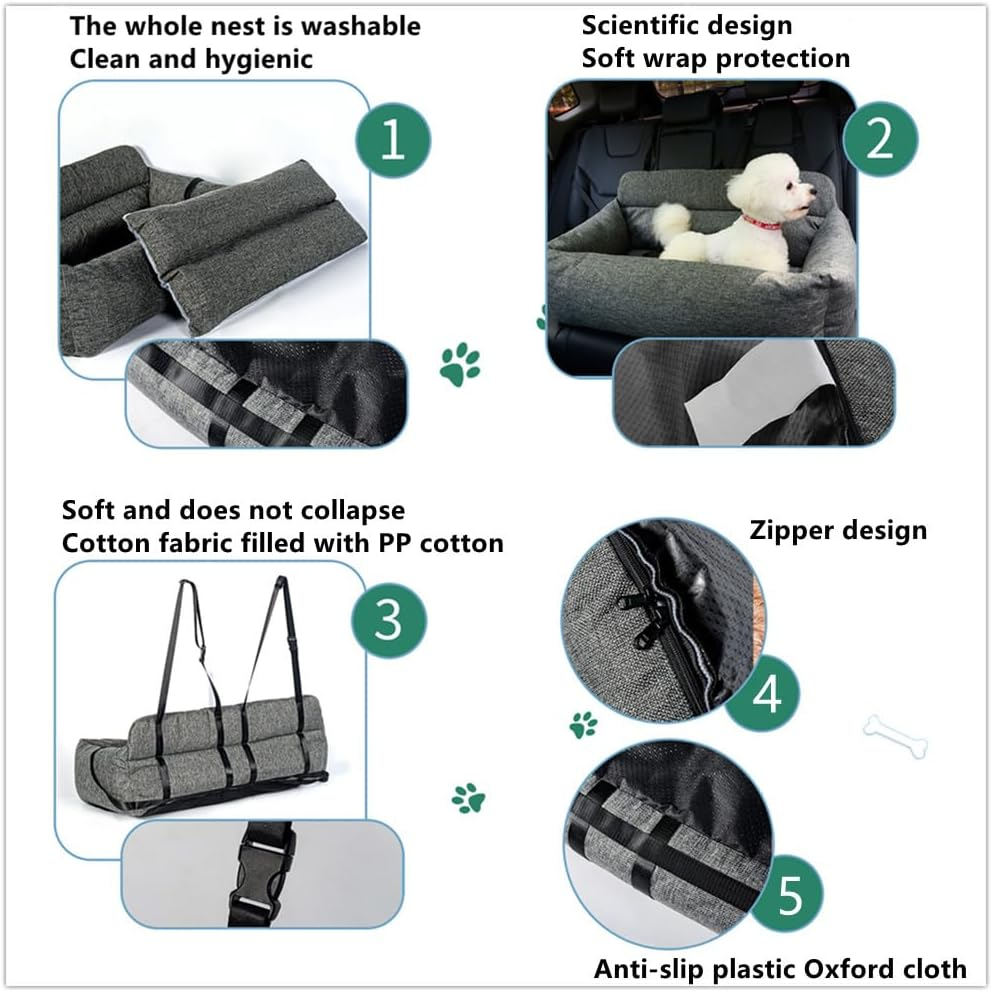 The whole nest is washable
Clean and hygienic

1

Scientific design
Soft wrap protection

2

Soft and does not collapse
Cotton fabric filled with PP cotton

3

Zipper design

4

5

Anti-slip plastic Oxford cloth