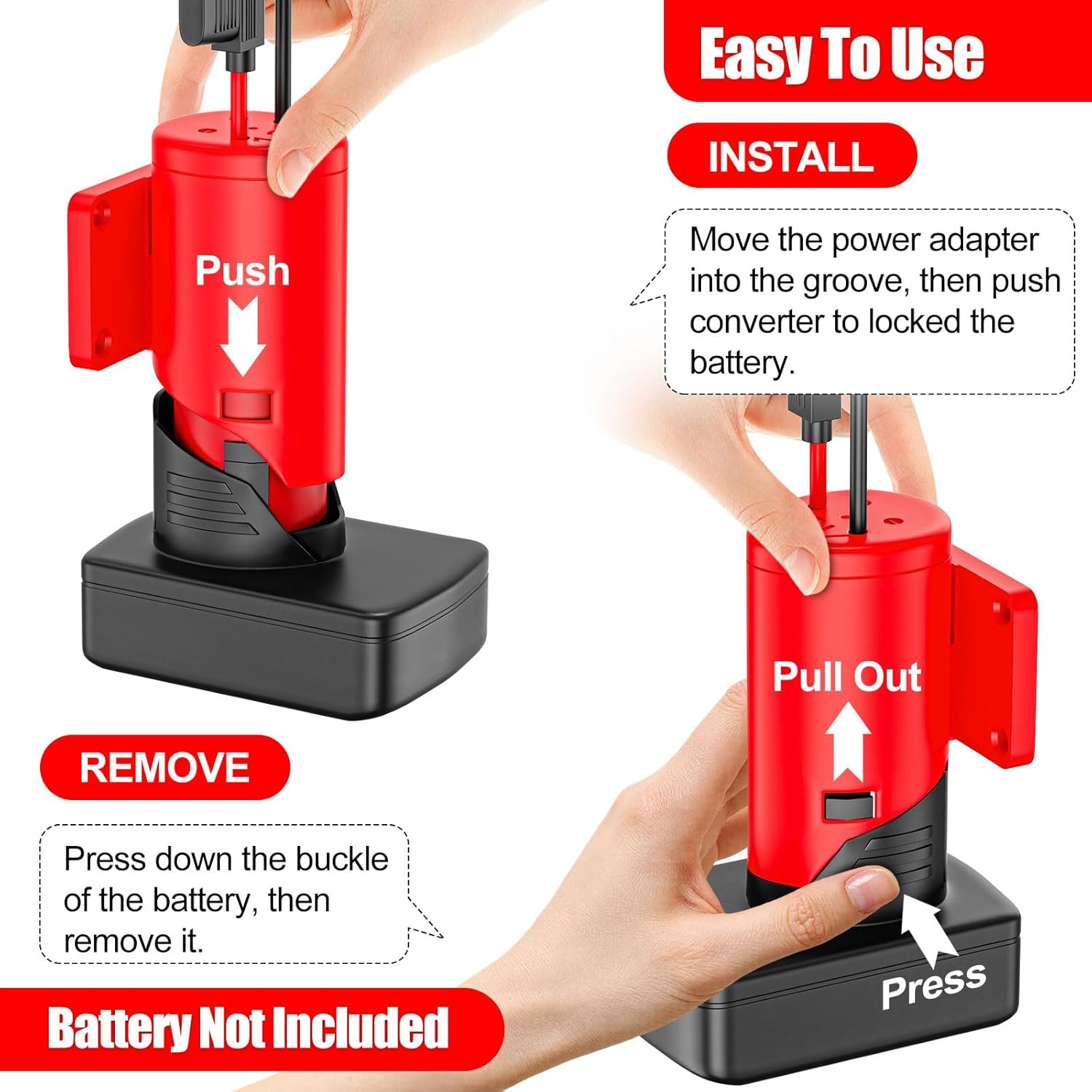 Easy To Use

INSTALL

Move the power adapter into the groove, then push converter to locked the battery.

Push

Pull Out

REMOVE

Press down the buckle of the battery, then remove it.

Press

Battery Not Included