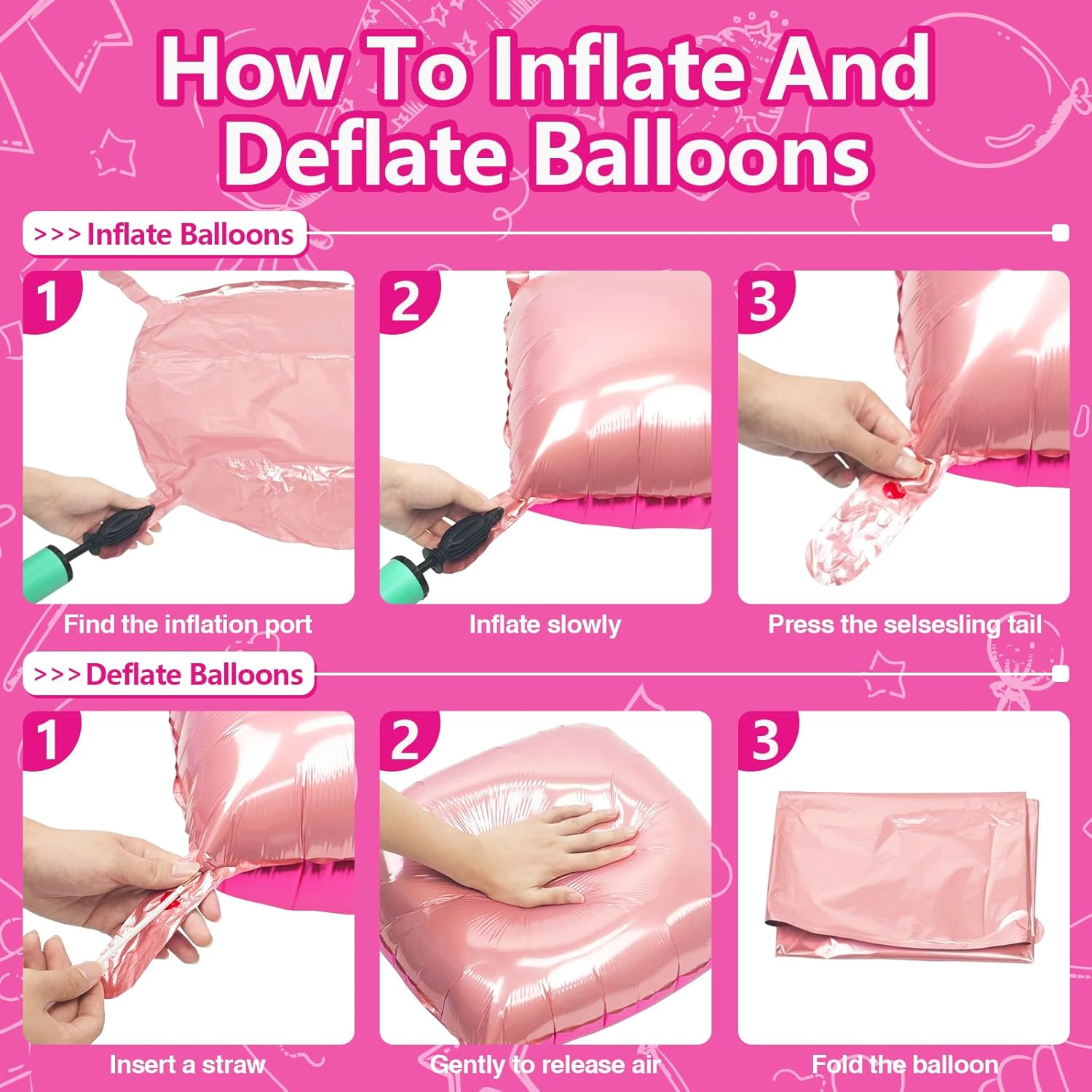 How To Inflate And Deflate Balloons

>>> Inflate Balloons

1

Find the inflation port

2

Inflate slowly

3

Press the selsesling tail

>>> Deflate Balloons

1

Insert a straw

2

Gently to release air

3

Fold the balloon