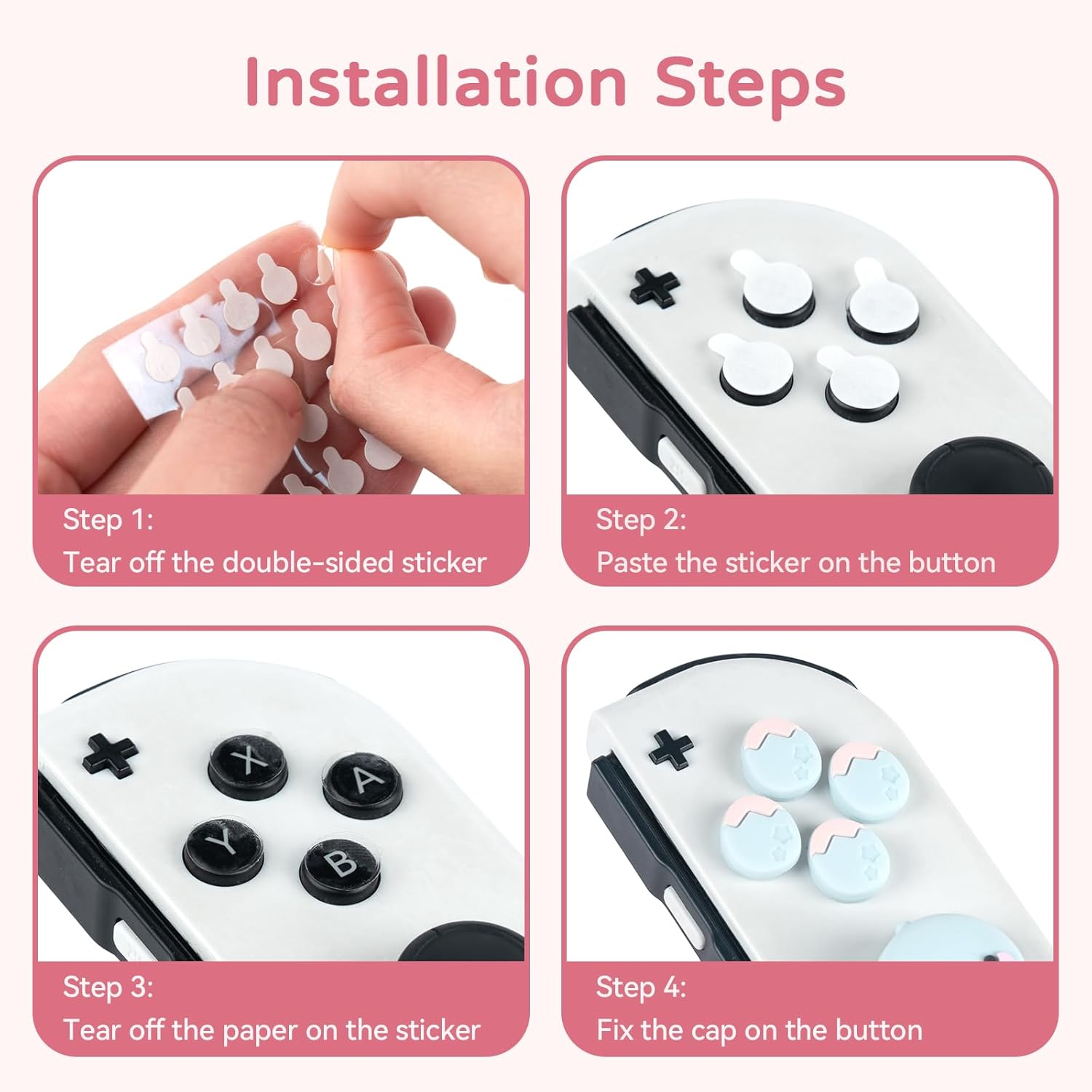 Installation Steps

Step 1:
Tear off the double-sided sticker

Step 2:
Paste the sticker on the button

X
A
Y
B

Step 3:
Tear off the paper on the sticker

Step 4:
Fix the cap on the button