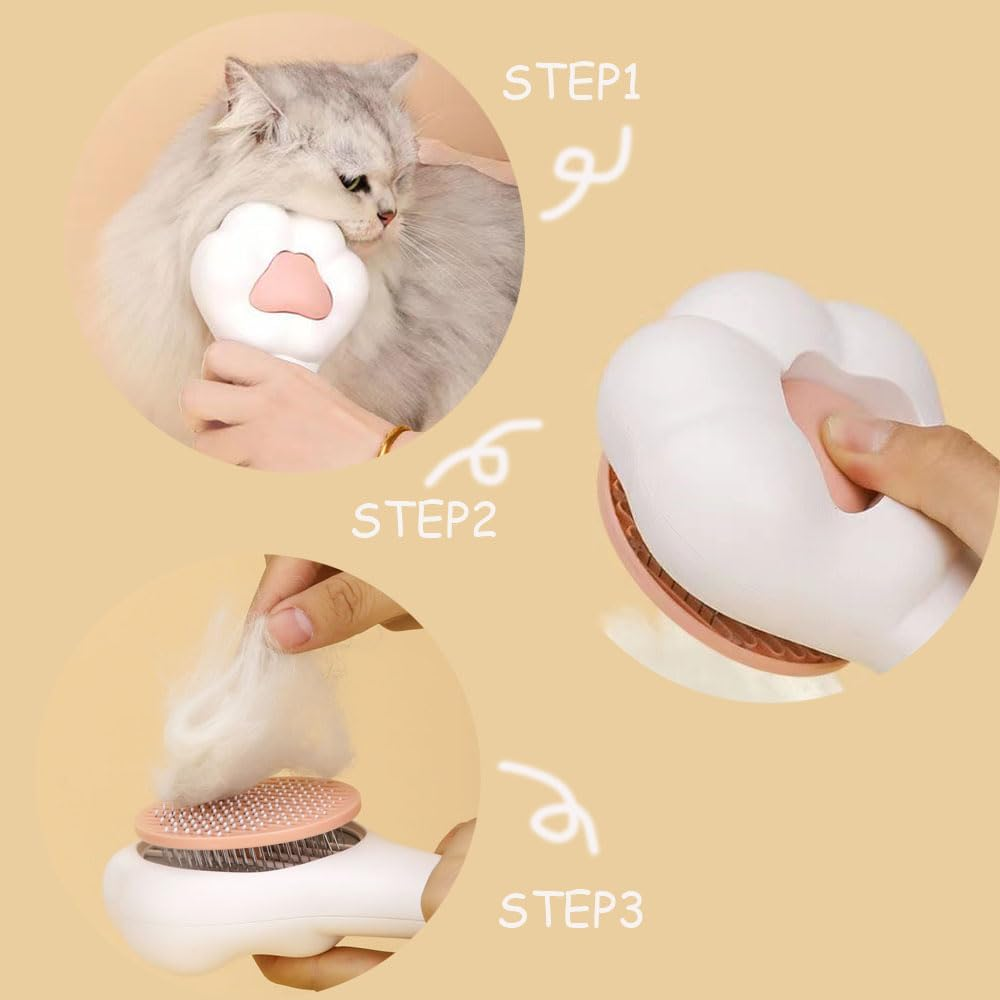 STEP1

STEP2

STEP3