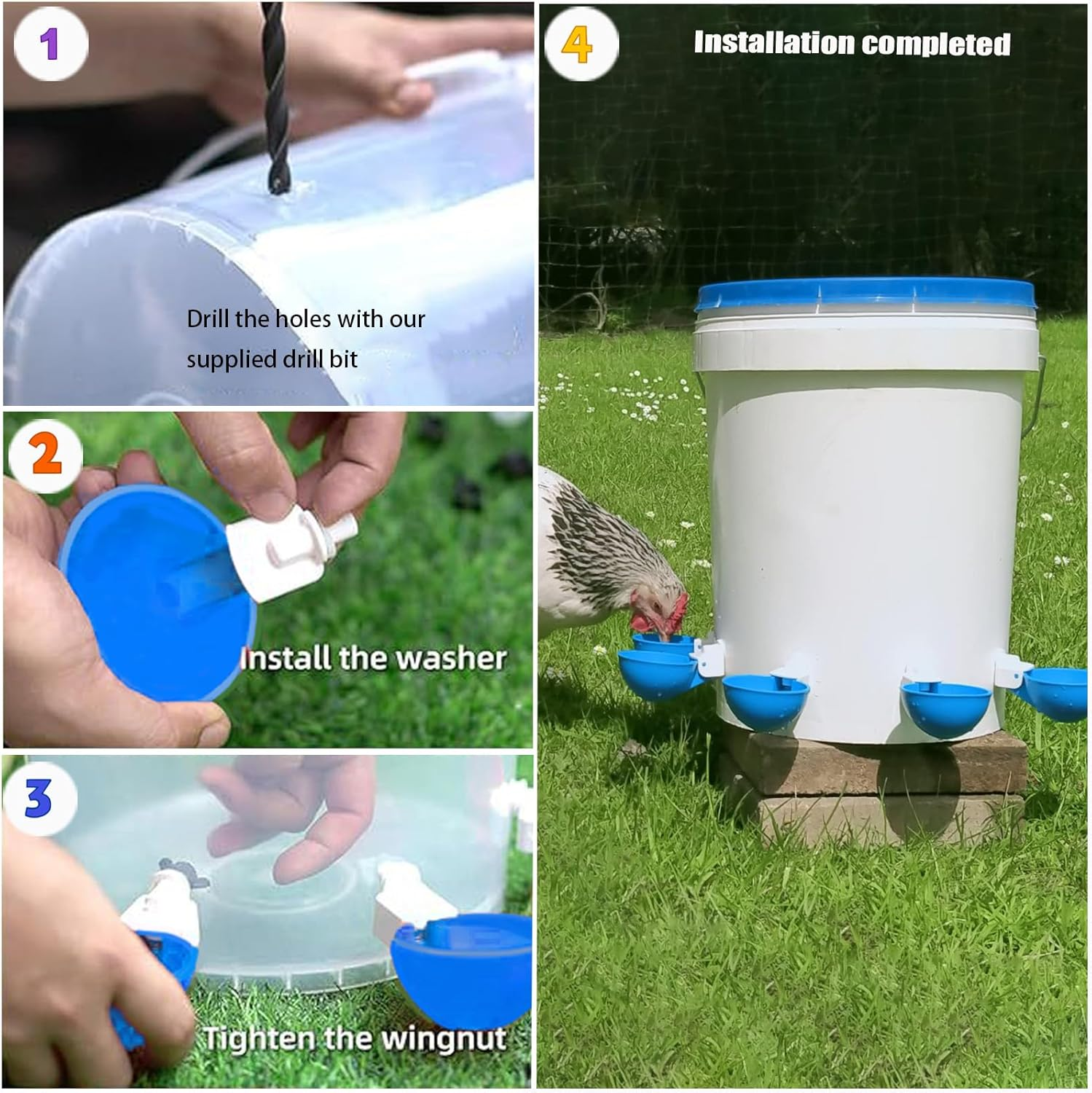 1

Drill the holes with our supplied drill bit

2

Install the washer

3

Tighten the wingnut

4

Installation completed