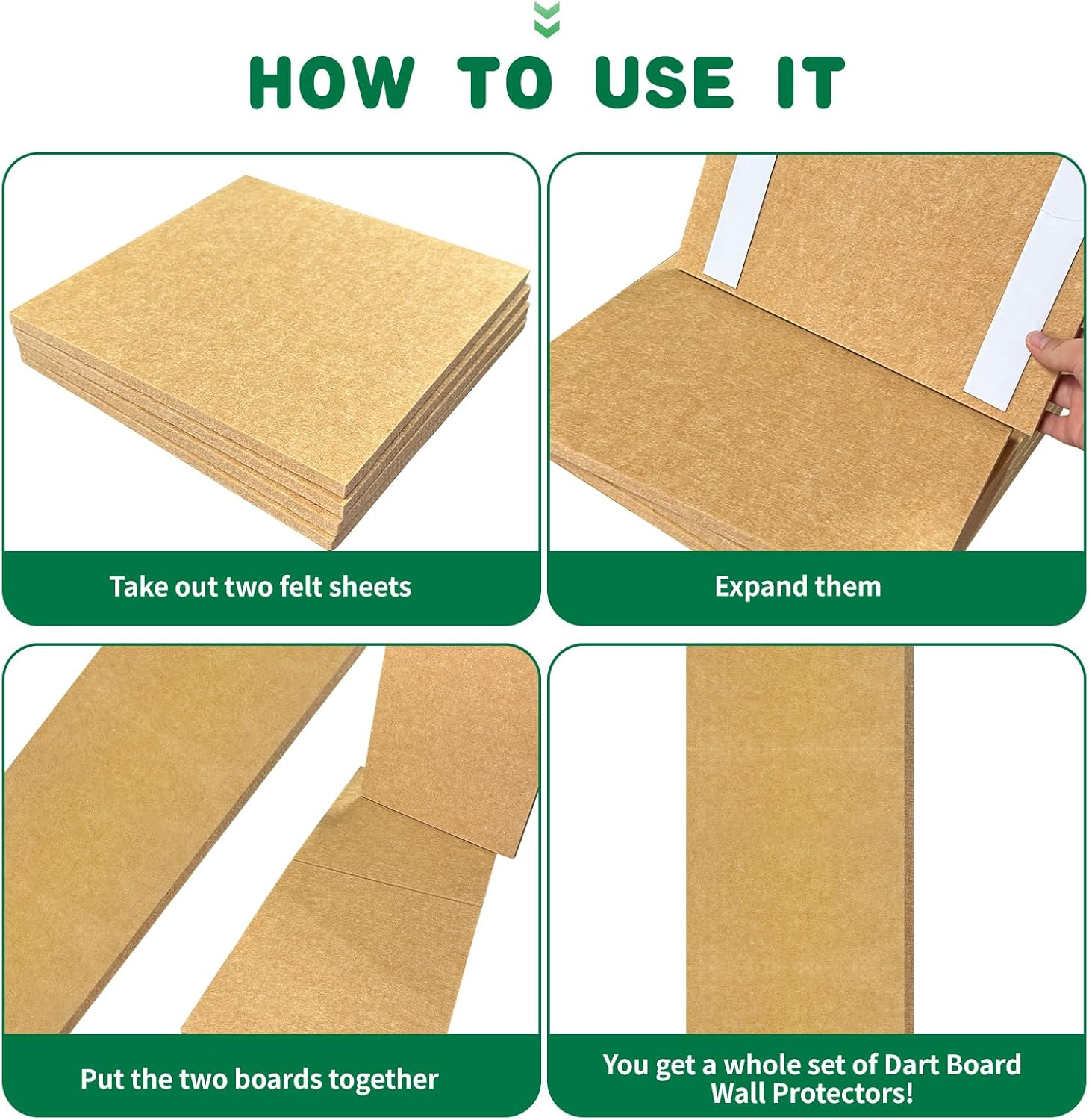 HOW TO USE IT

Take out two felt sheets

Expand them

Put the two boards together

You get a whole set of Dart Board Wall Protectors!