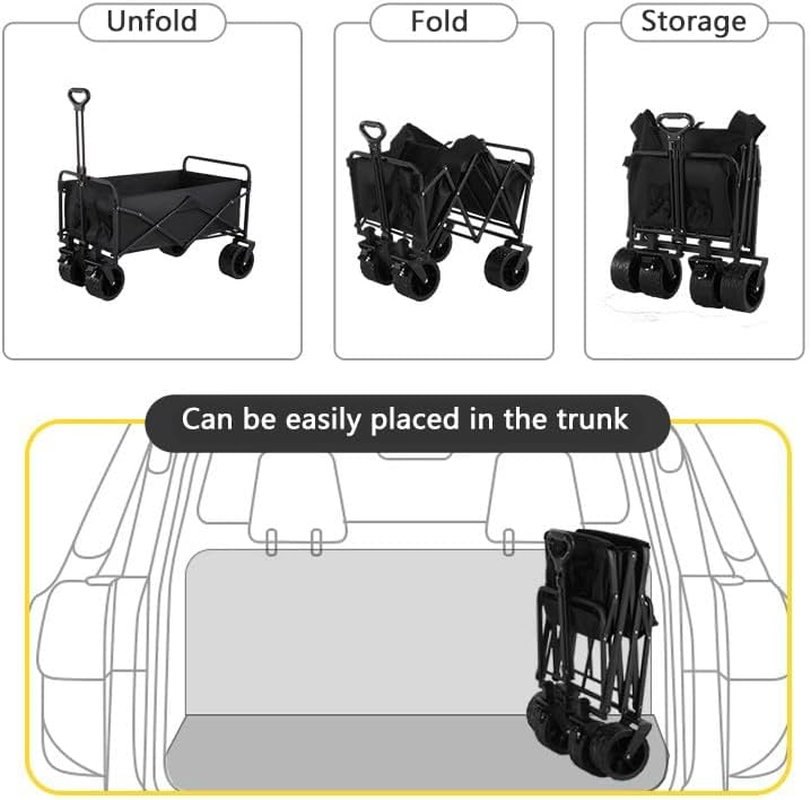 Unfold

Fold

Storage

Can be easily placed in the trunk