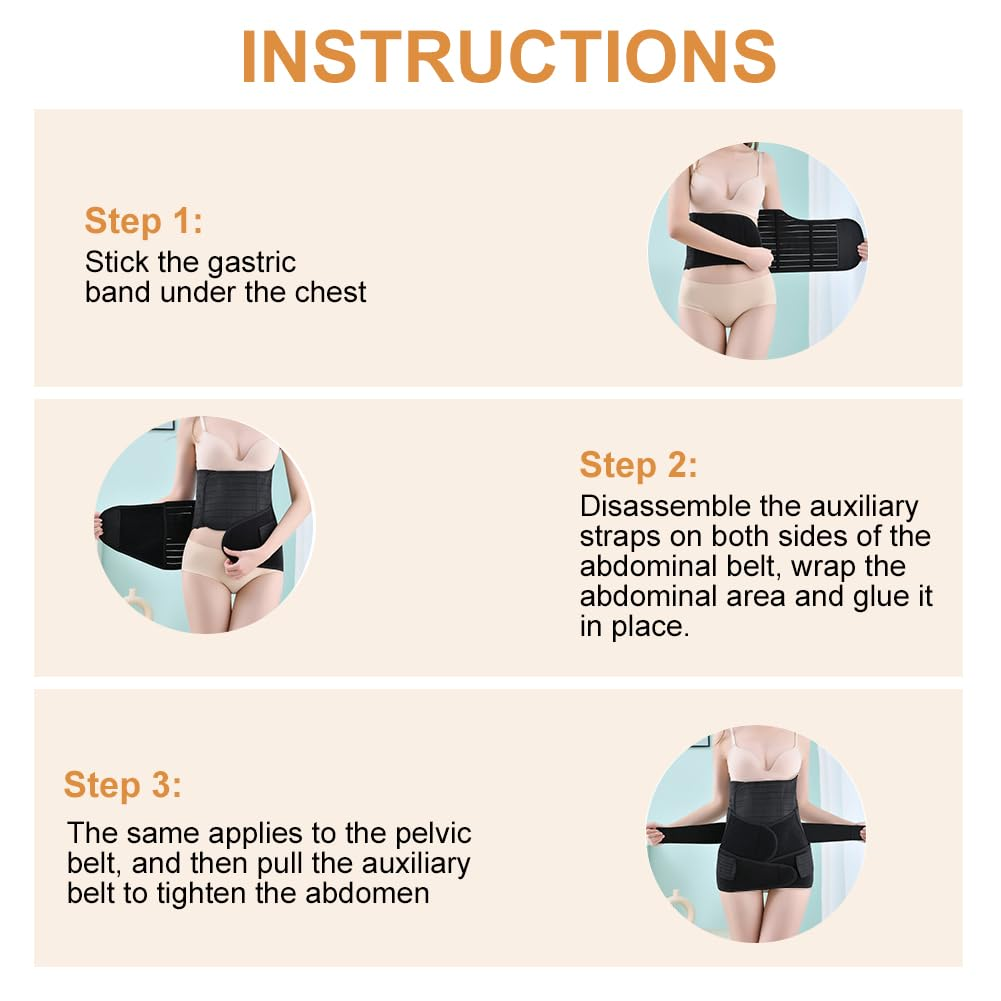 INSTRUCTIONS

Step 1:
Stick the gastric band under the chest

Step 2:
Disassemble the auxiliary straps on both sides of the abdominal belt, wrap the abdominal area and glue it in place.

Step 3:
The same applies to the pelvic belt, and then pull the auxiliary belt to tighten the abdomen