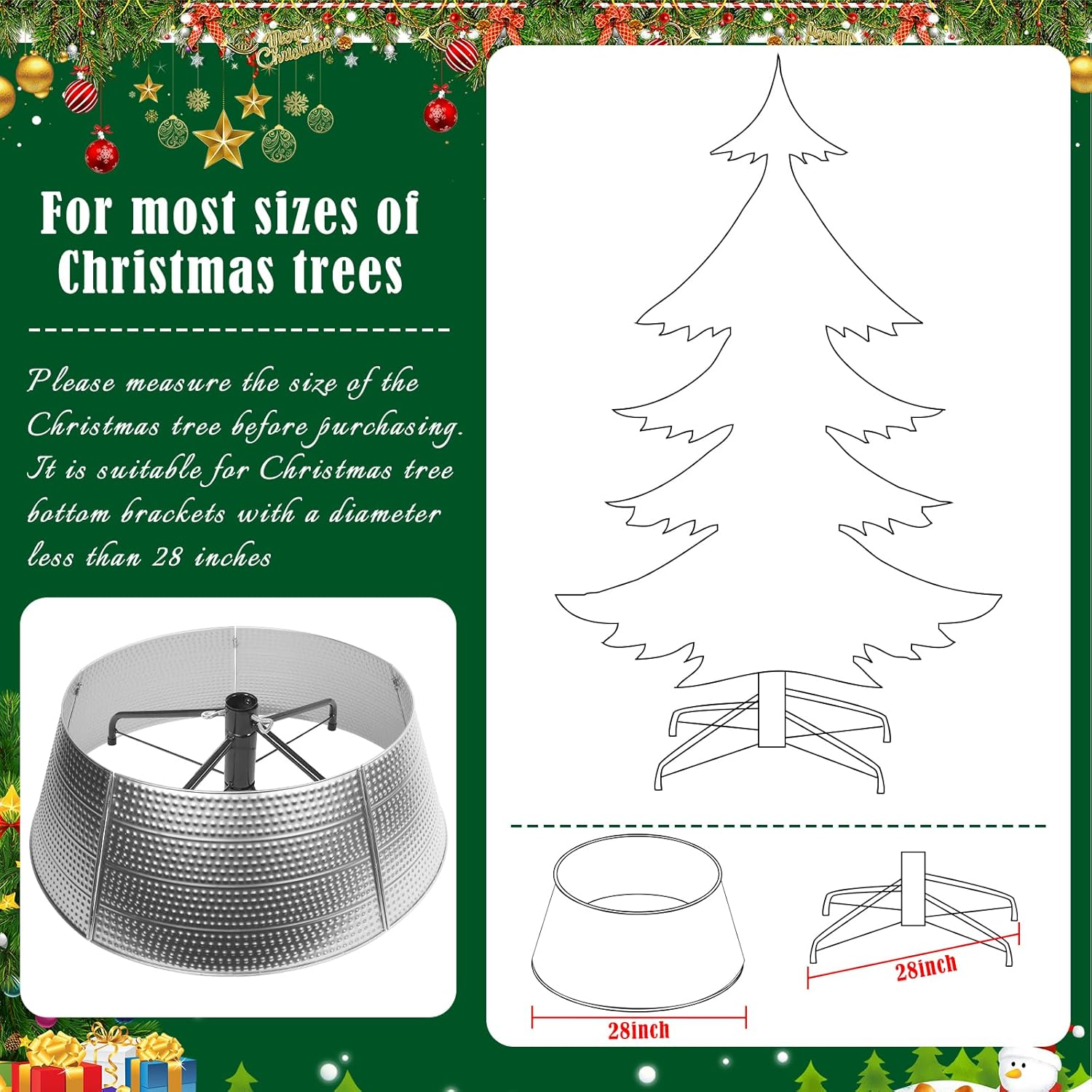 Merry Christmas

For most sizes of Christmas trees

Please measure the size of the Christmas tree before purchasing. It is suitable for Christmas tree bottom brackets with a diameter less than 28 inches

28inch

28inch