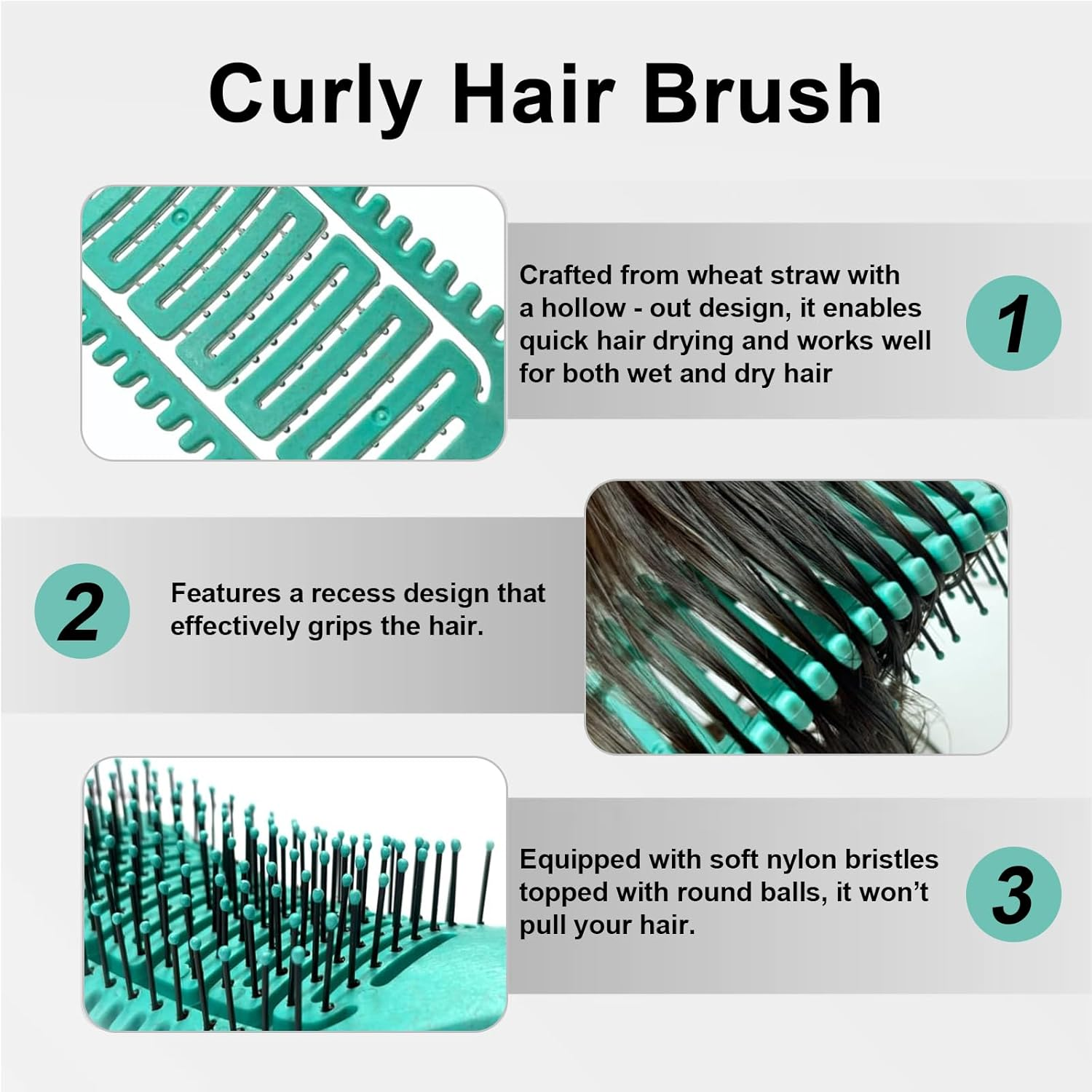 Curly Hair Brush

Crafted from wheat straw with a hollow - out design, it enables quick hair drying and works well for both wet and dry hair

1

2

Features a recess design that effectively grips the hair.

Equipped with soft nylon bristles topped with round balls, it won't pull your hair.

3